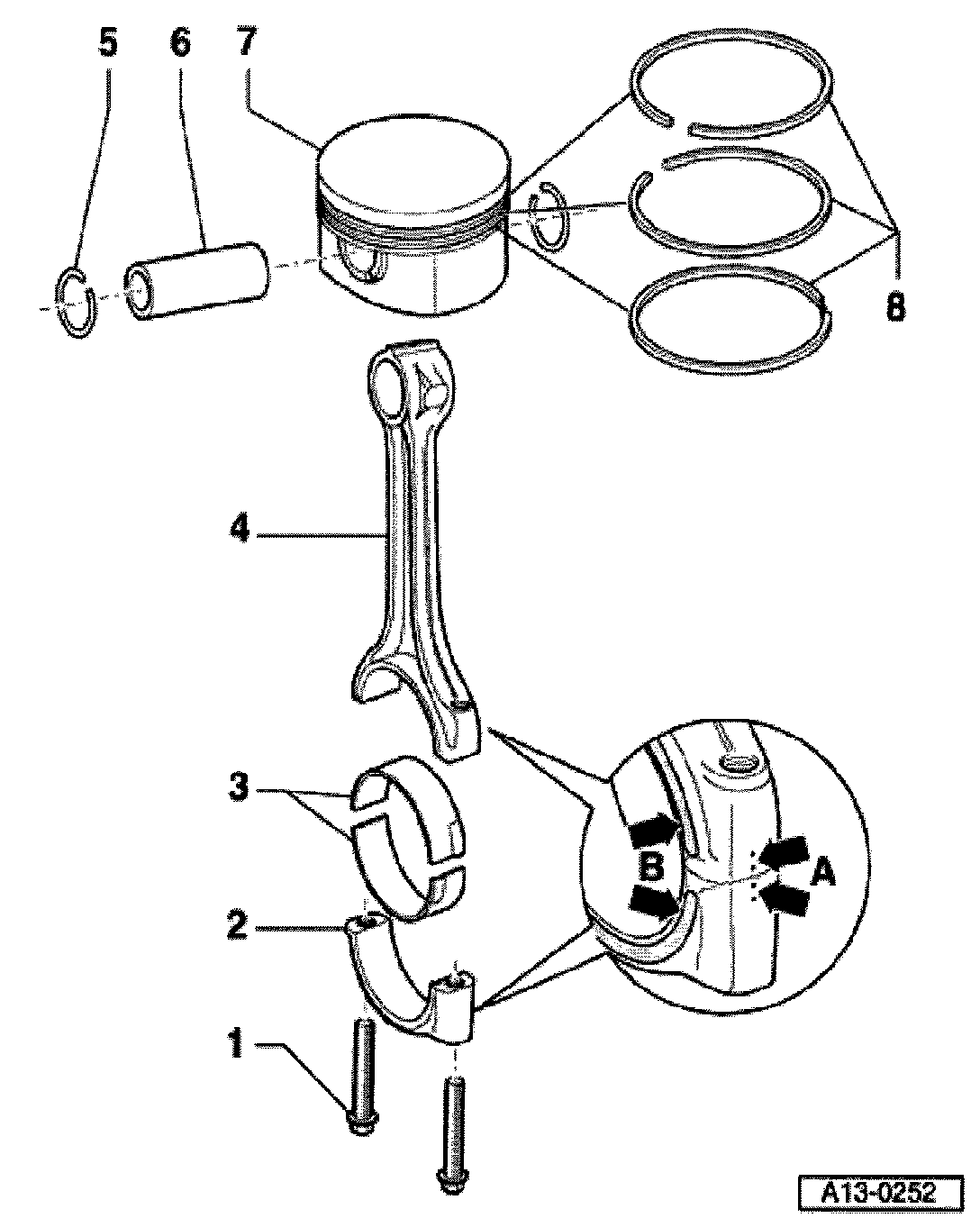 5
6
7
8
4
3
B
A
2
1
A13-0252