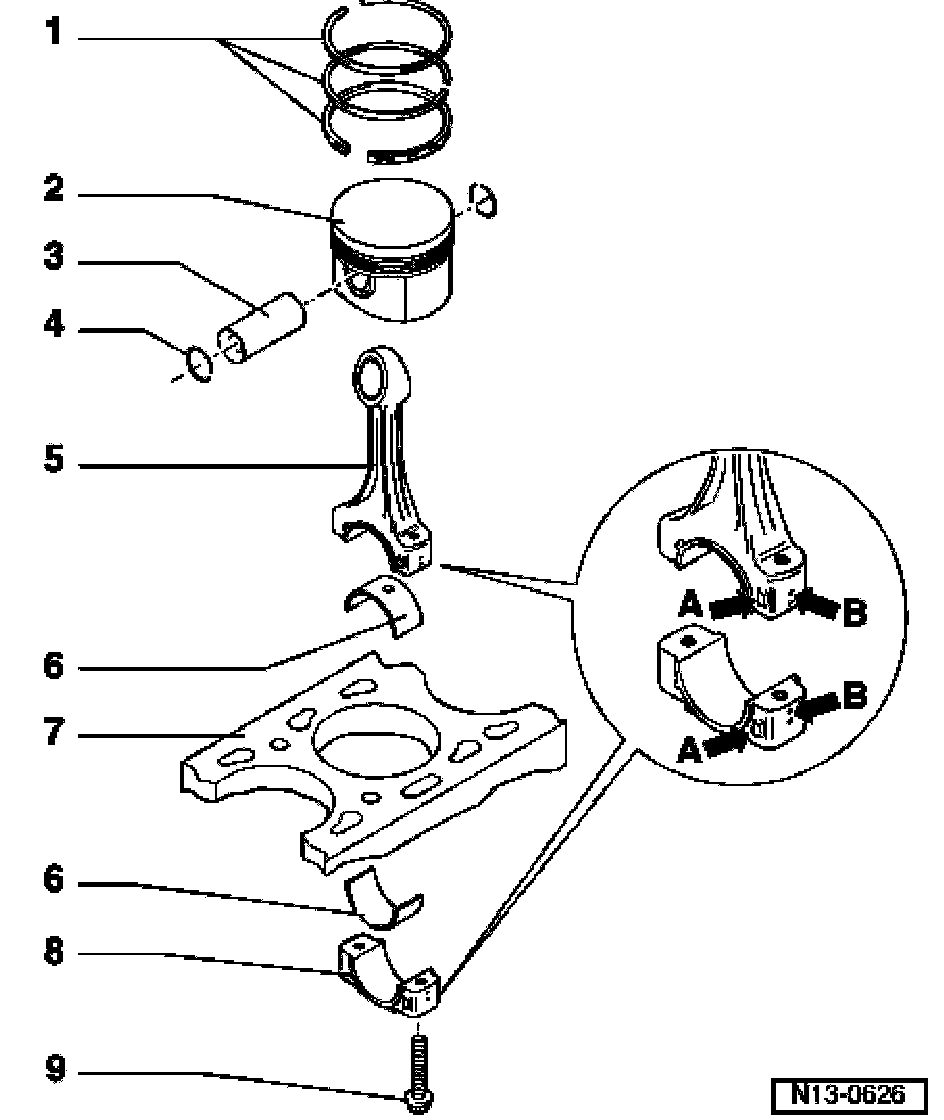 1

2

3

4

5

6

7

6

8

9

A

B

B

A

N13-0626