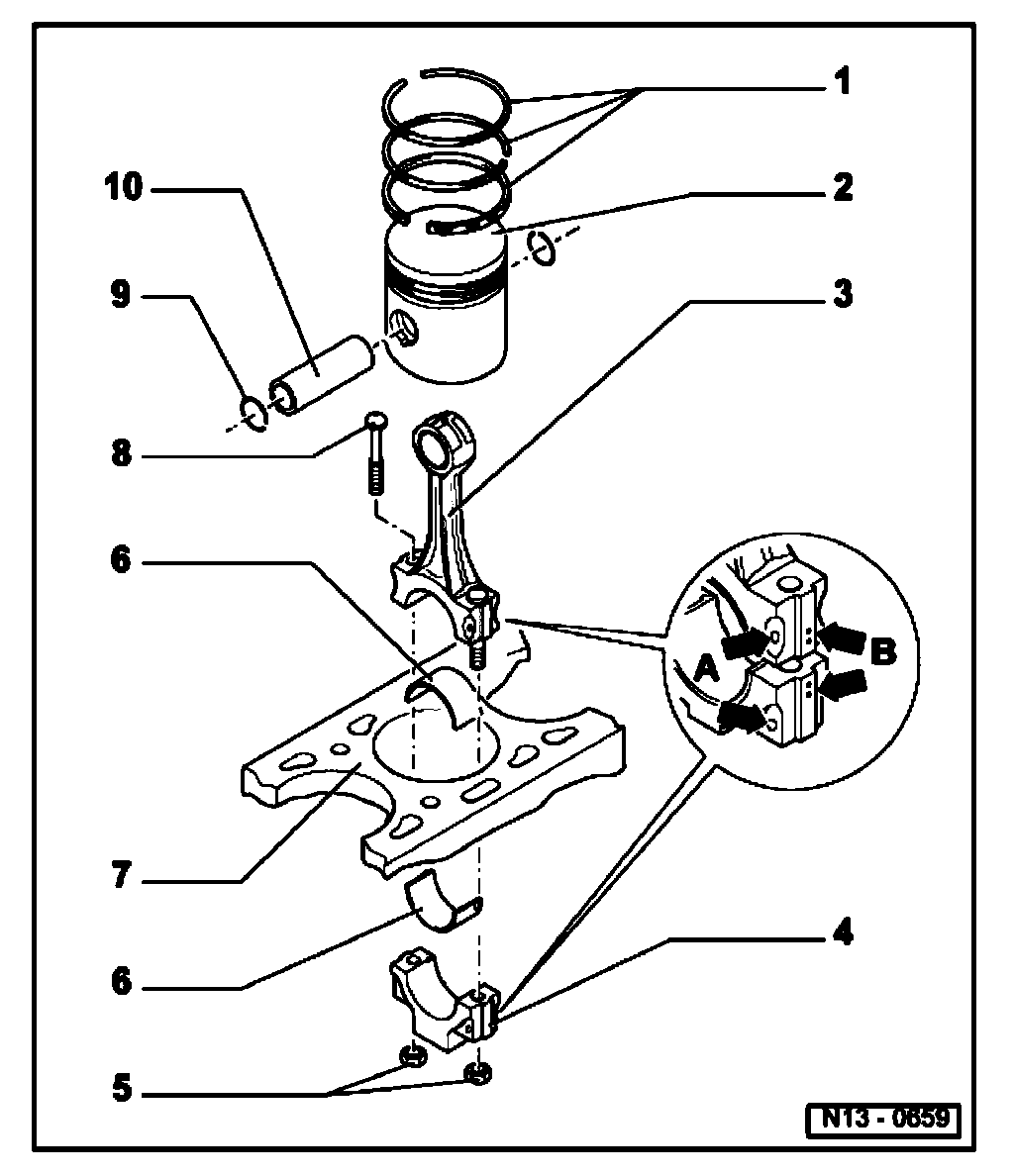 1
10
2
9
3
8
6
A
B
7
6
4
5
N13 - 0659