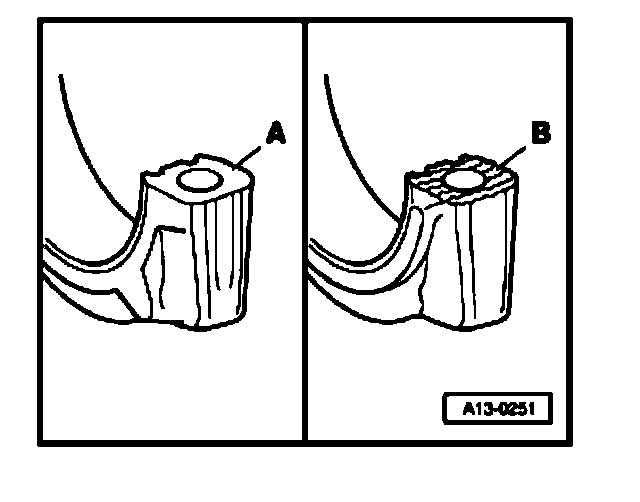 A

B

A13-0251