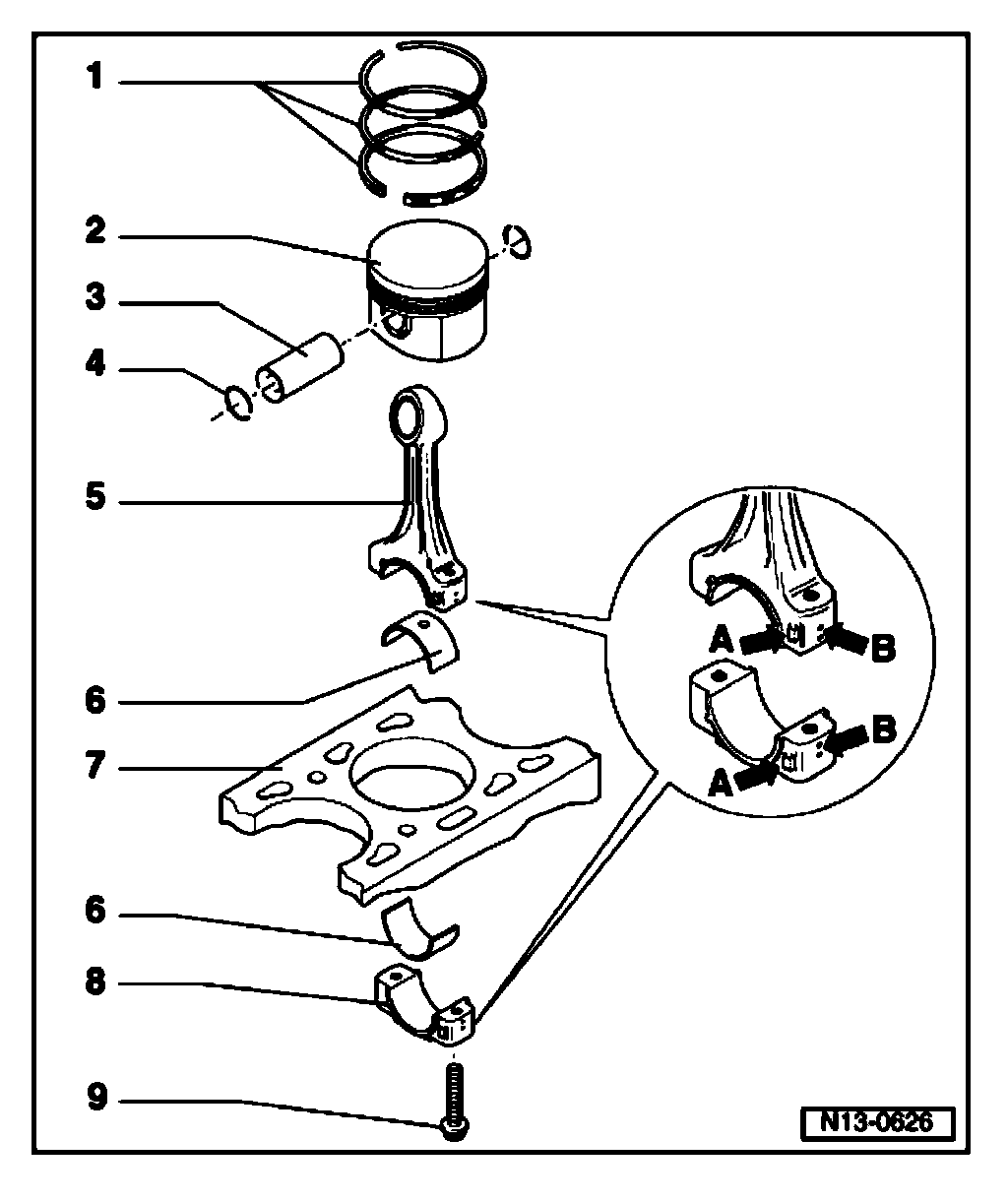 1
2
3
4
5
6
7
6
8
9
A
B
A
B
N13-0626