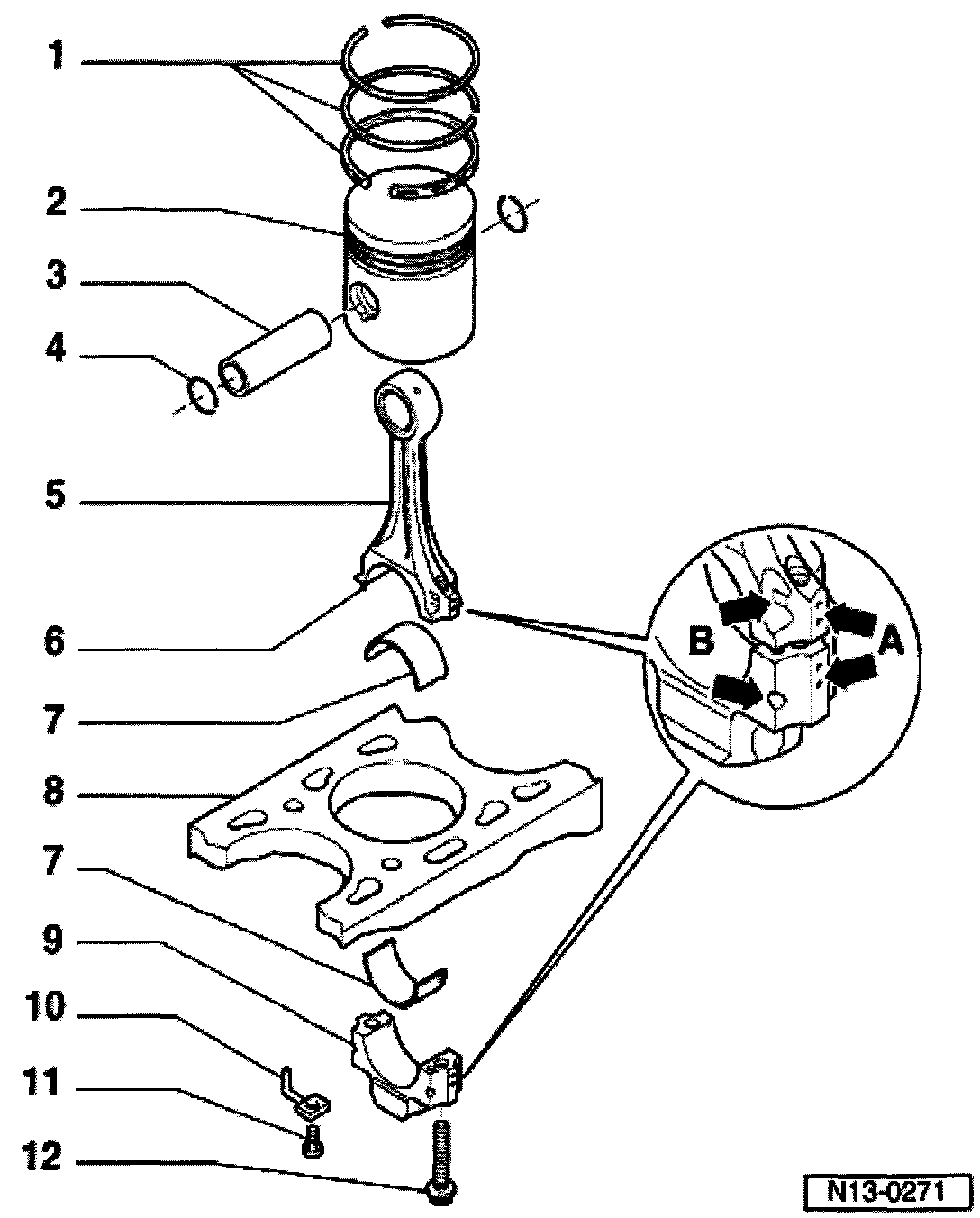 1
2
3
4
5
6
7
8
7
9
10
11
12
B
A
N13-0271