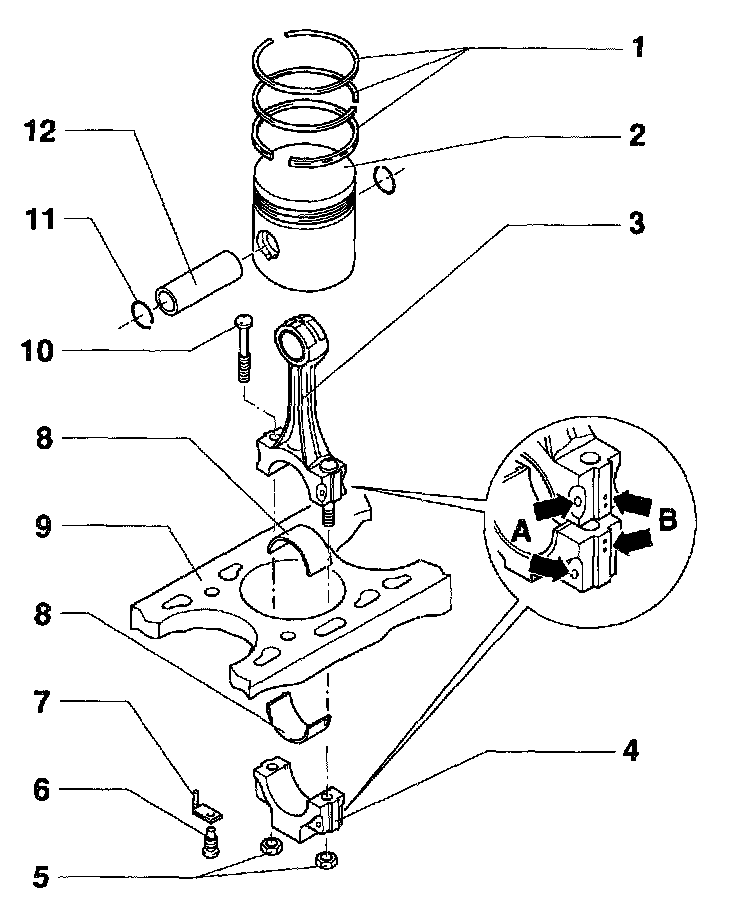 1
12
2
11
3
10
8
9
A
B
8
7
4
6
5