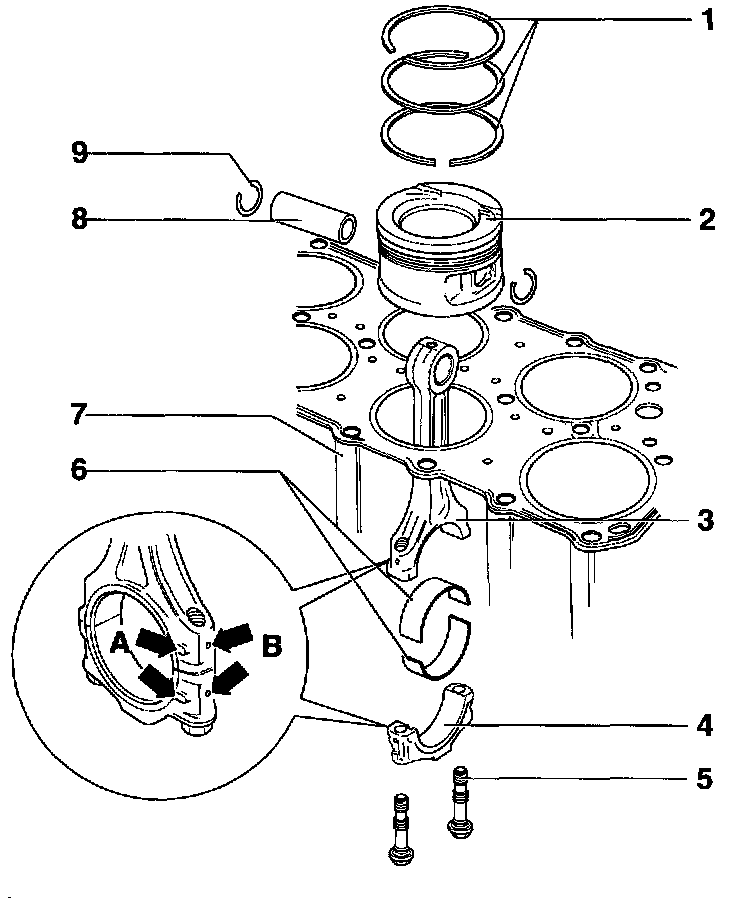 1
9
8
2
7
6
3
A
B
4
5