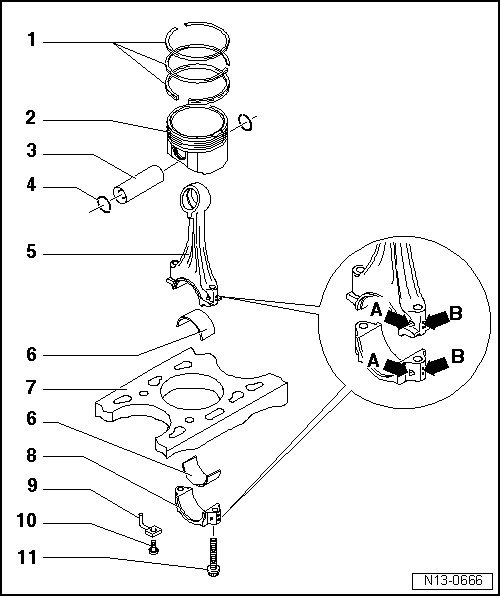 1
2
3
4
5
6
7
6
8
9
10
11
A
B
A
B
N13-0666