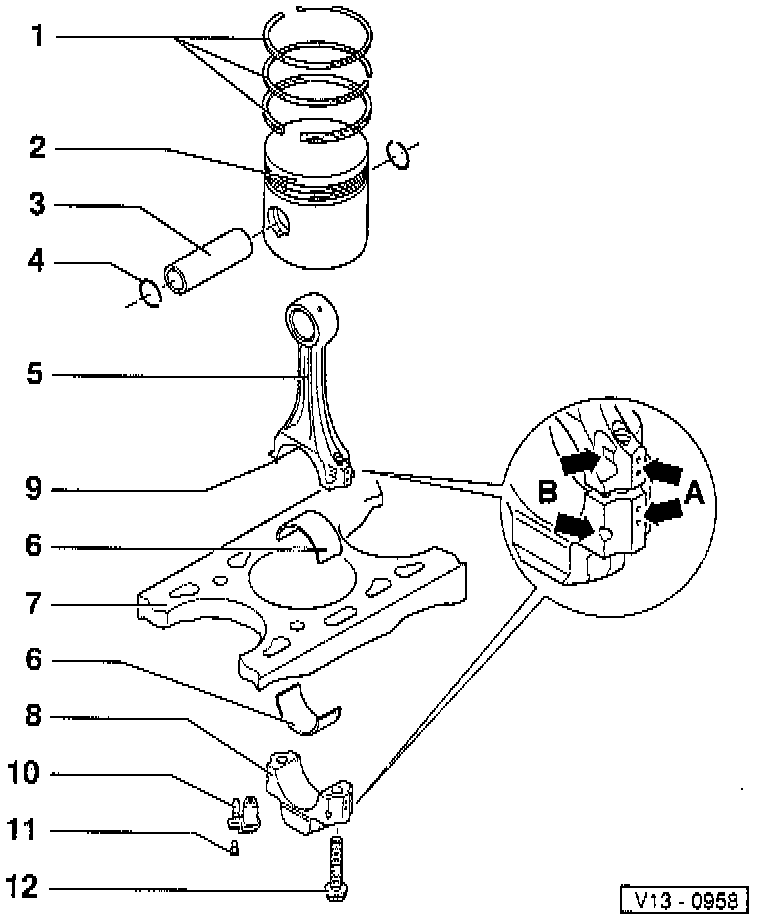 1
2
3
4
5
9
6
7
6
8
10
11
12
B
A
V13 - 0958