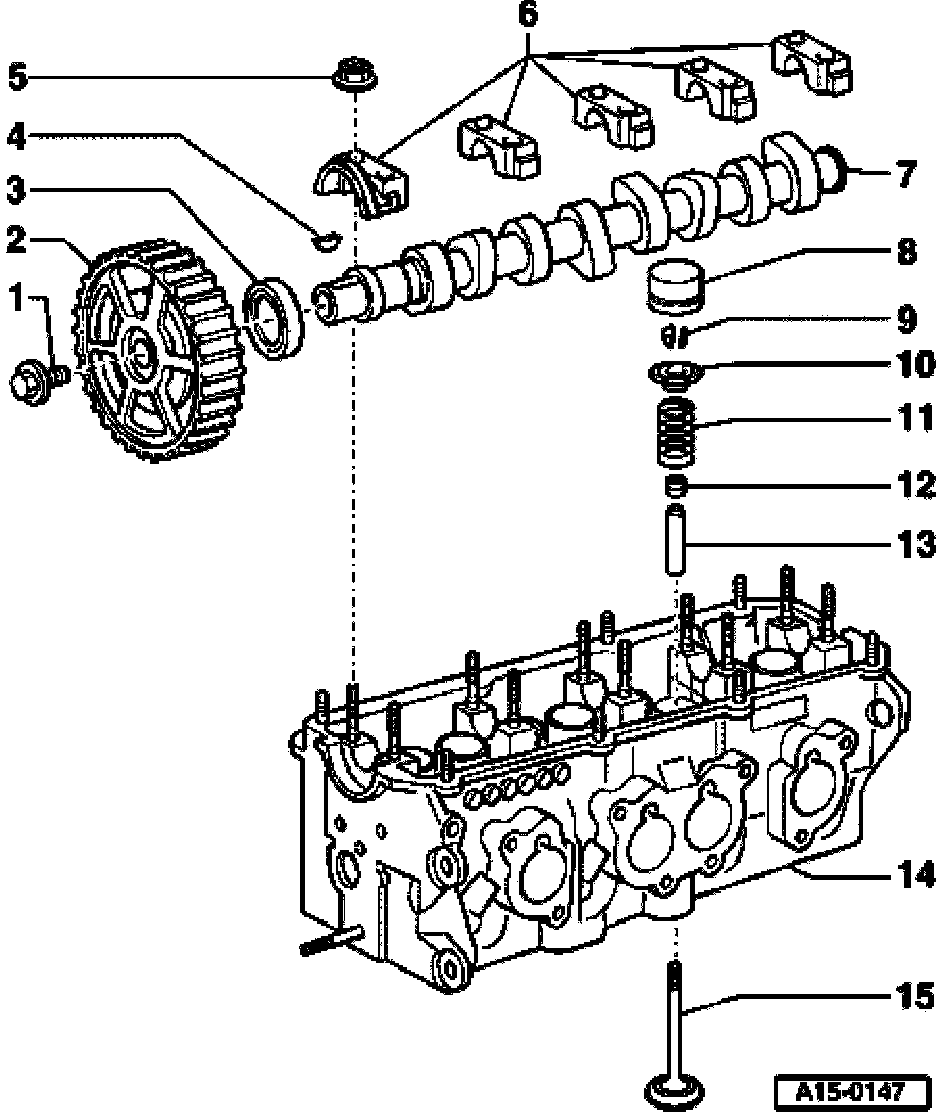 6
5
4
3
2
1
7
8
9
10
11
12
13
14
15
A15-0147