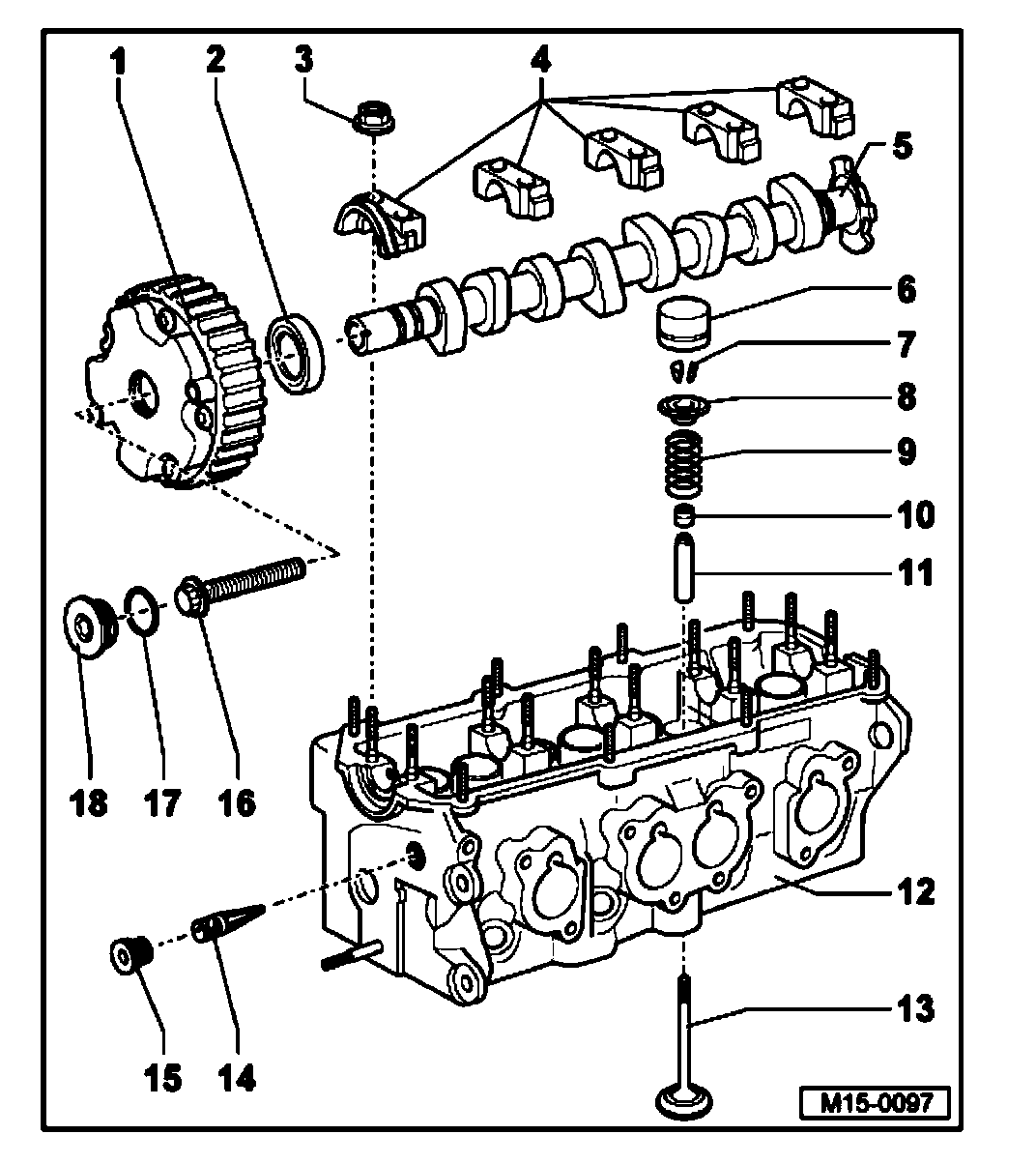 1
2
3
4
5
6
7
8
9
10
11
18
17
16
12
15
14
13
M15-0097