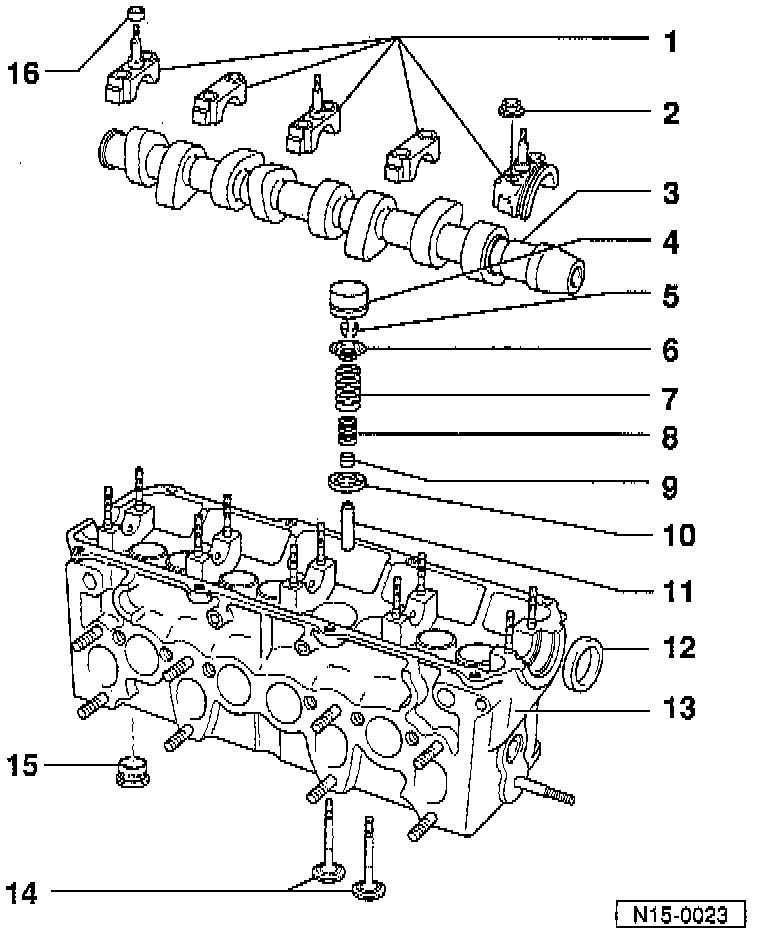 16
1
2
3
4
5
6
7
8
9
10
11
12
13
15
14
N15-0023