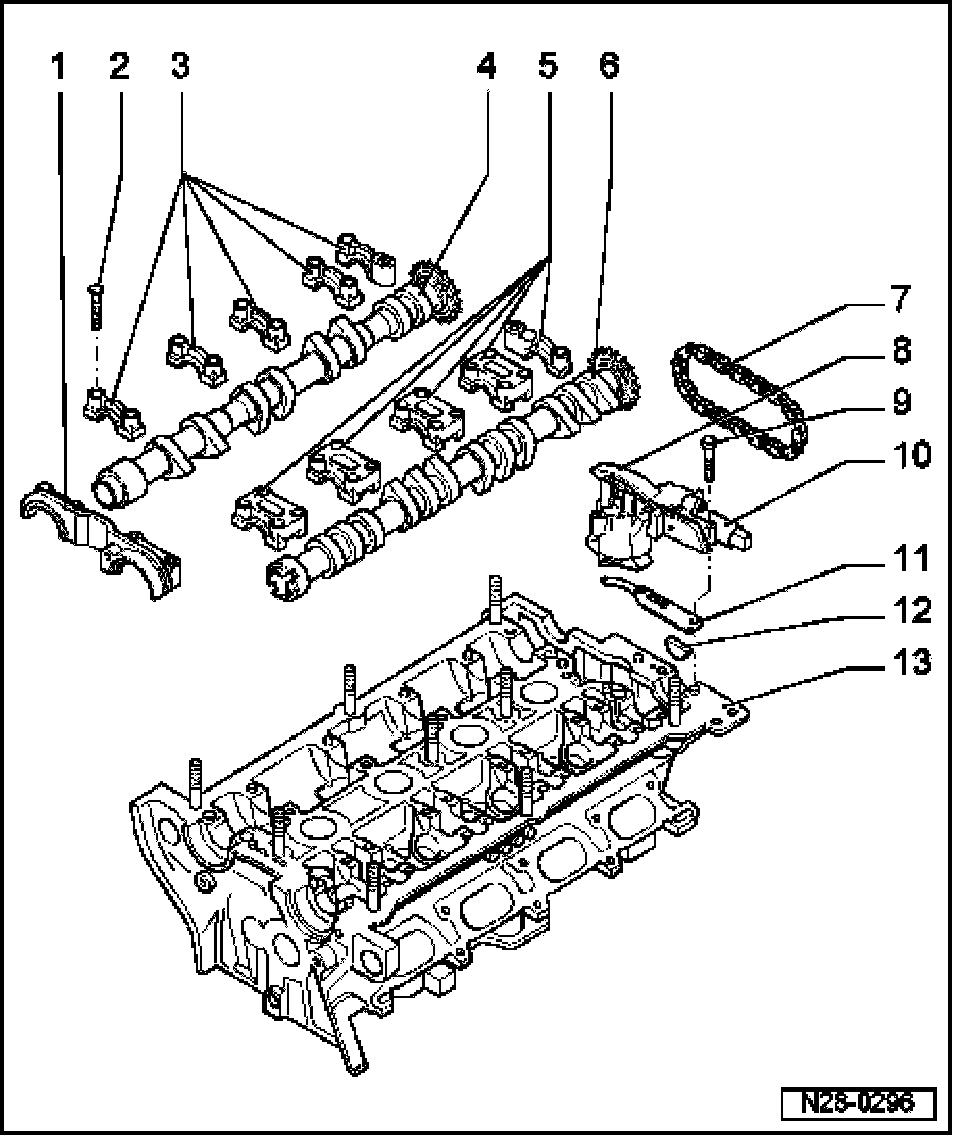 1 2 3 4 5 6
7
8
9
10
11
12
13
N28-0296