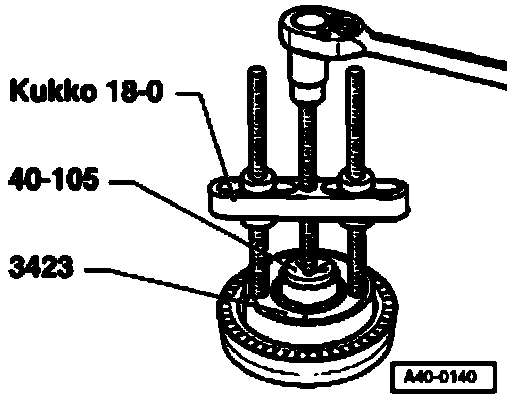 Kukko 18-0

40-105

3423

A40-0140