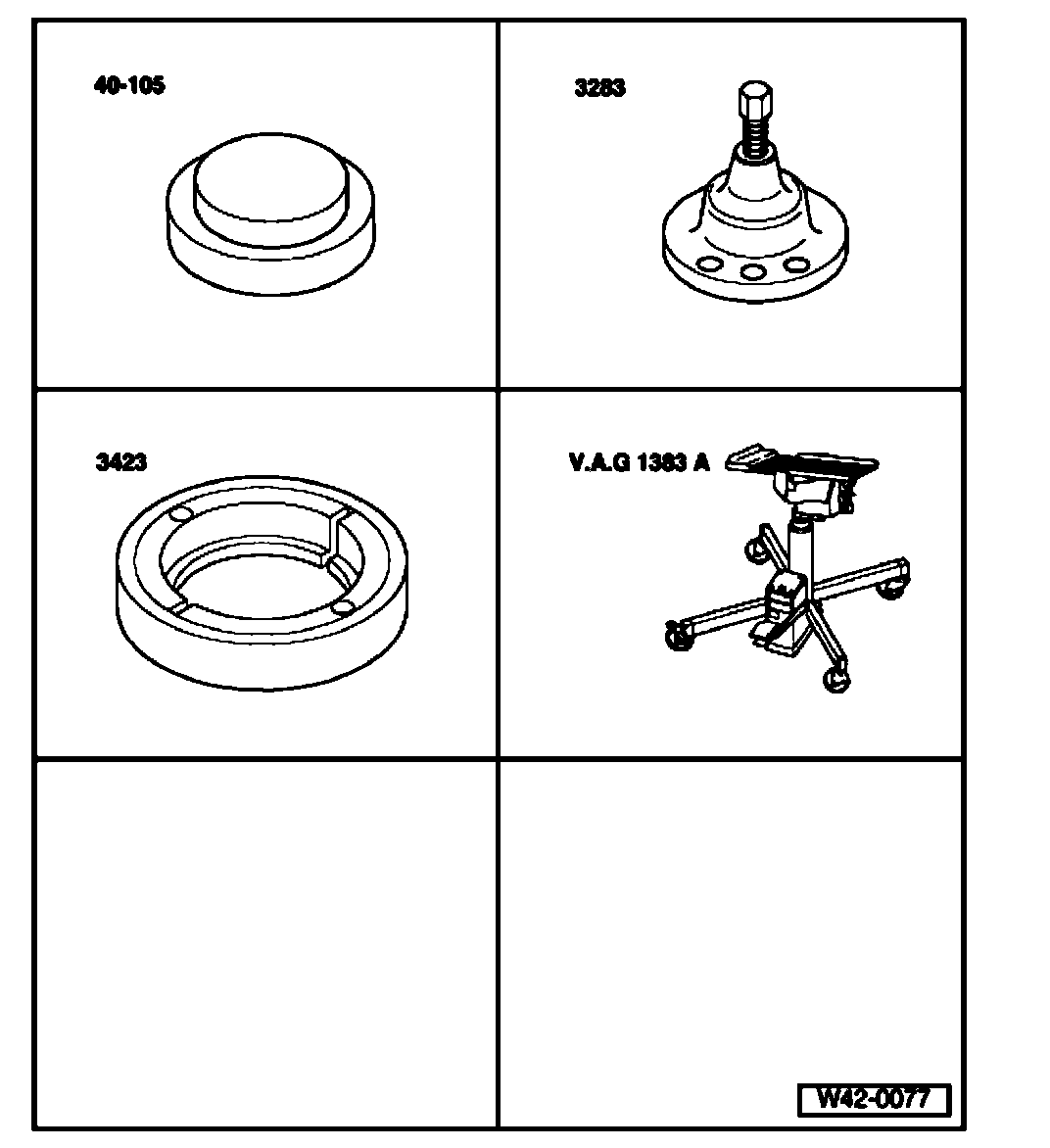 40-105

3283

3423

V.A.G 1383 A

W42-0077