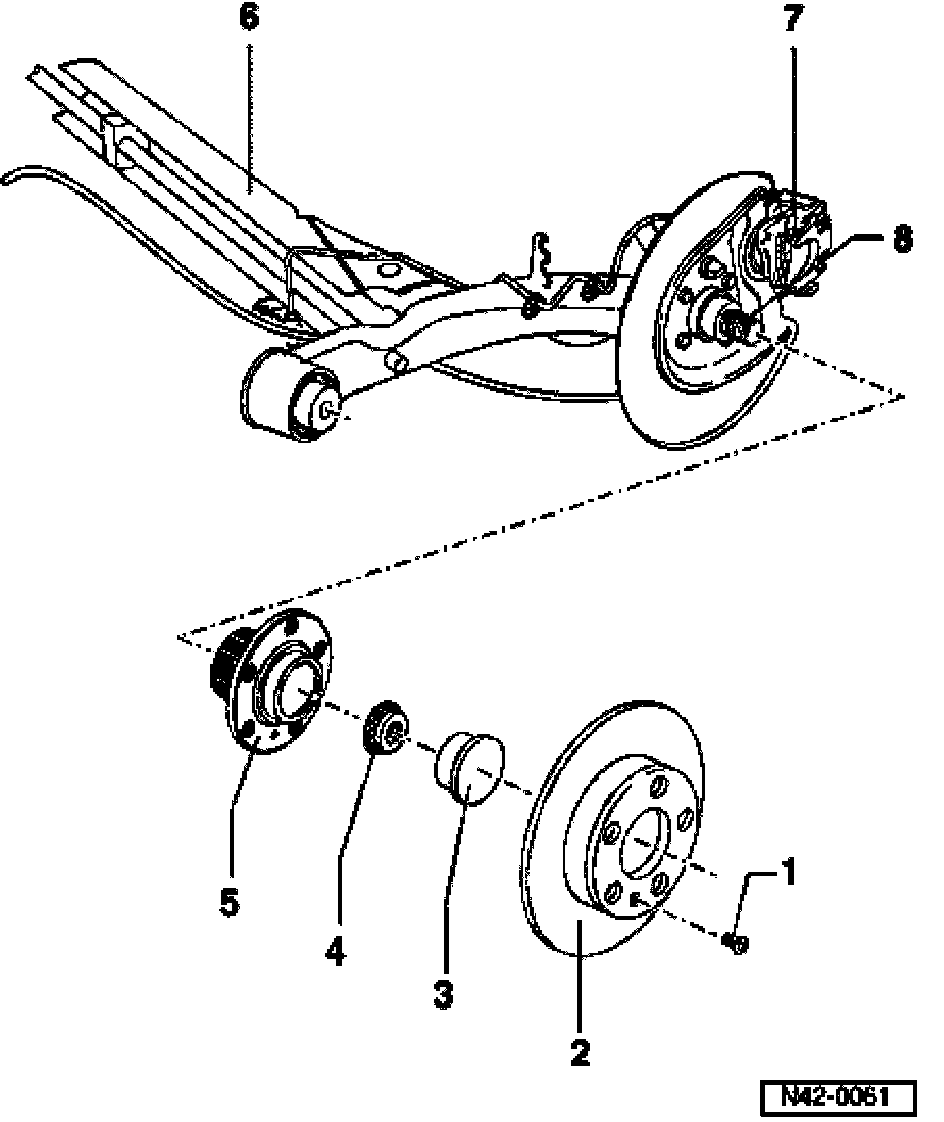 6
7
8
5
4
3
2
1
N42-0061