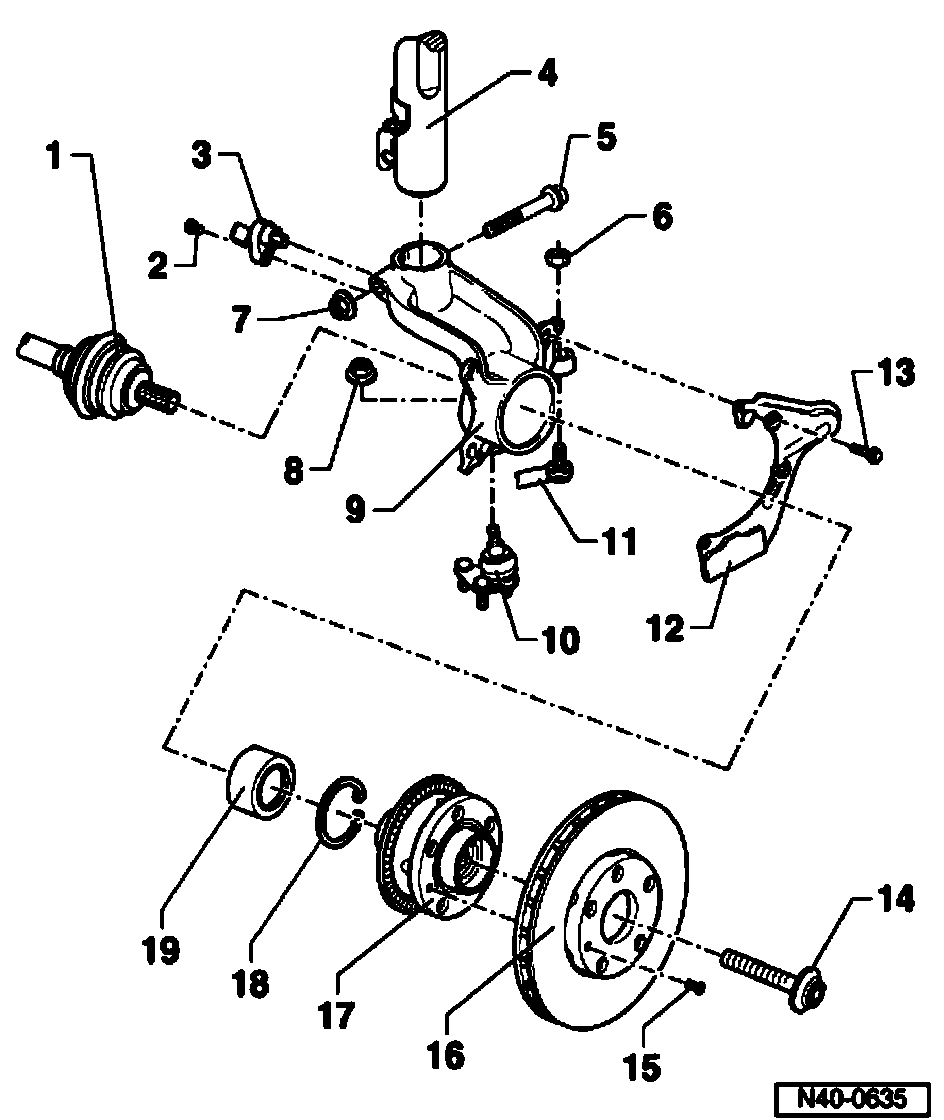 1
2
3
4
5
6
7
8
9
10
11
12
13
14
15
16
17
18
19
N40-0635