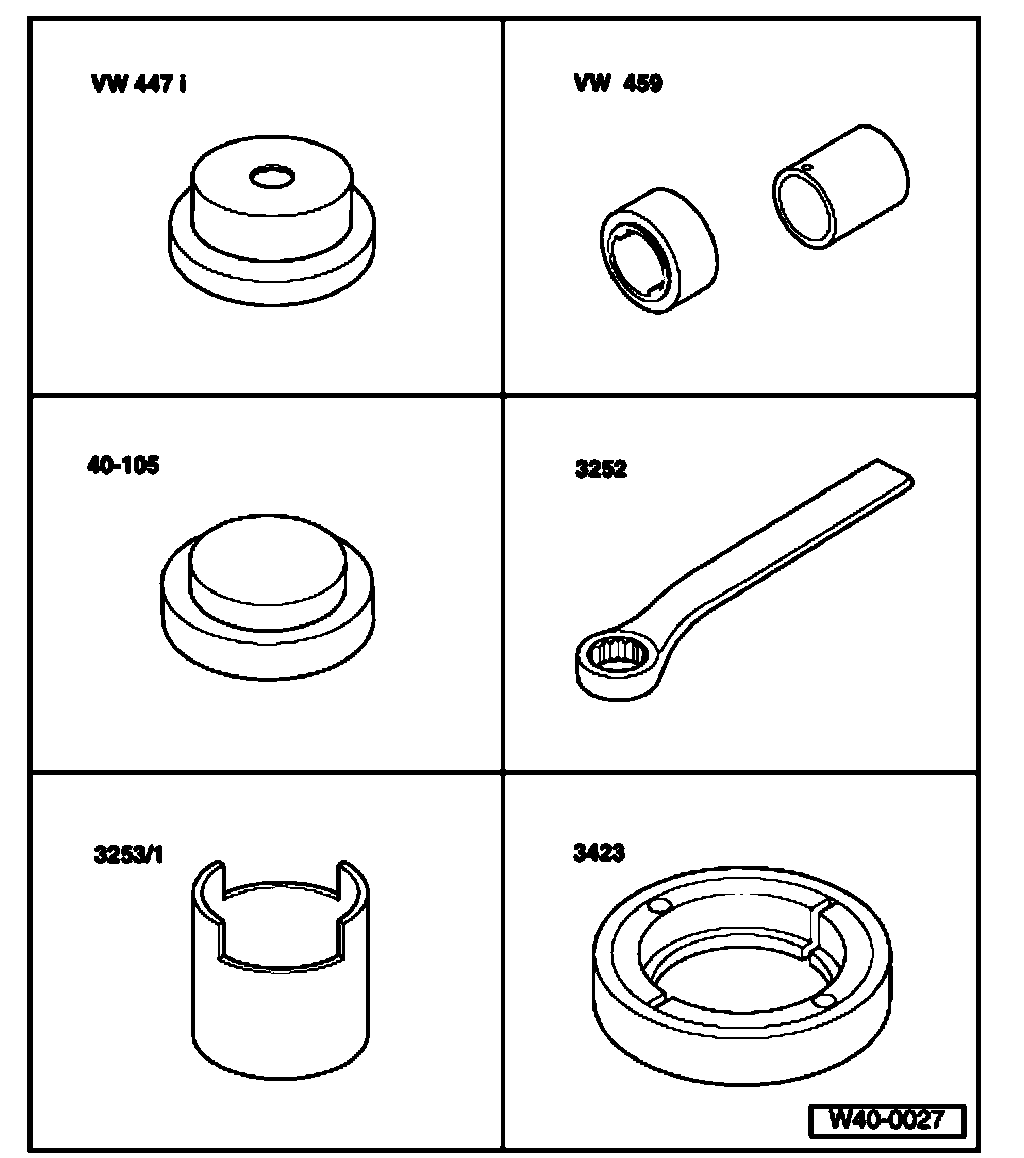 VW 447 i

VW 459

40-105

3252

3253/1

3423

W40-0027