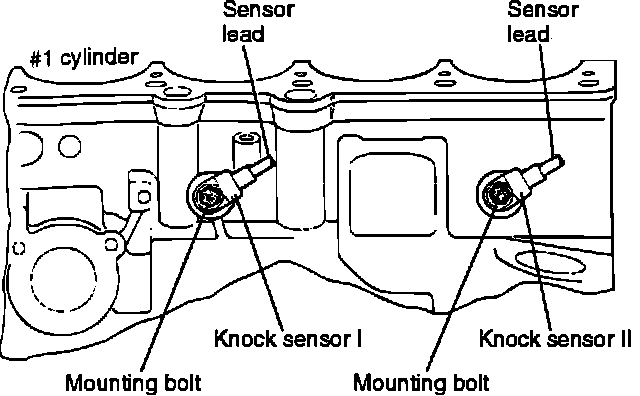 Sensor lead

Sensor lead

#1 cylinder

Knock sensor I

Knock sensor II

Mounting bolt

Mounting bolt