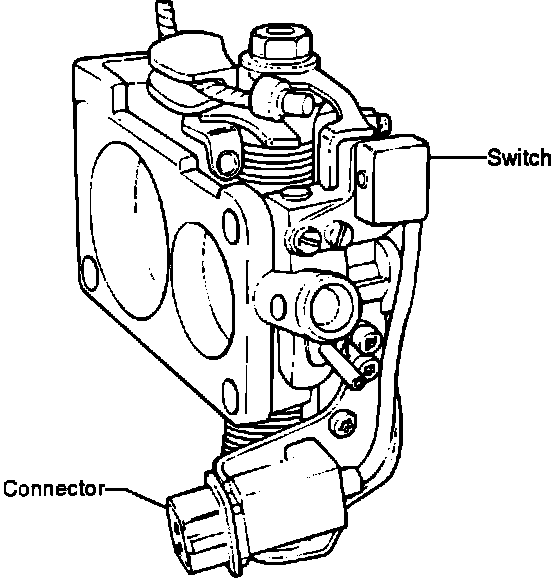 Switch

Connector