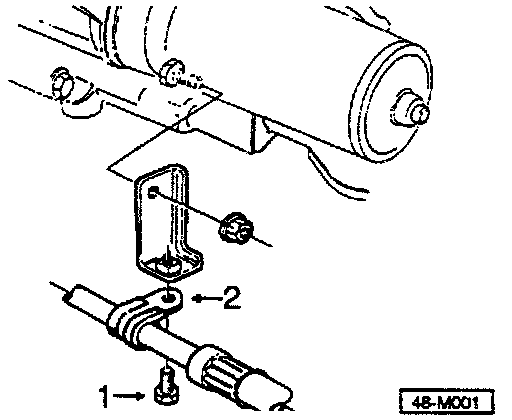 2
1
48-M001