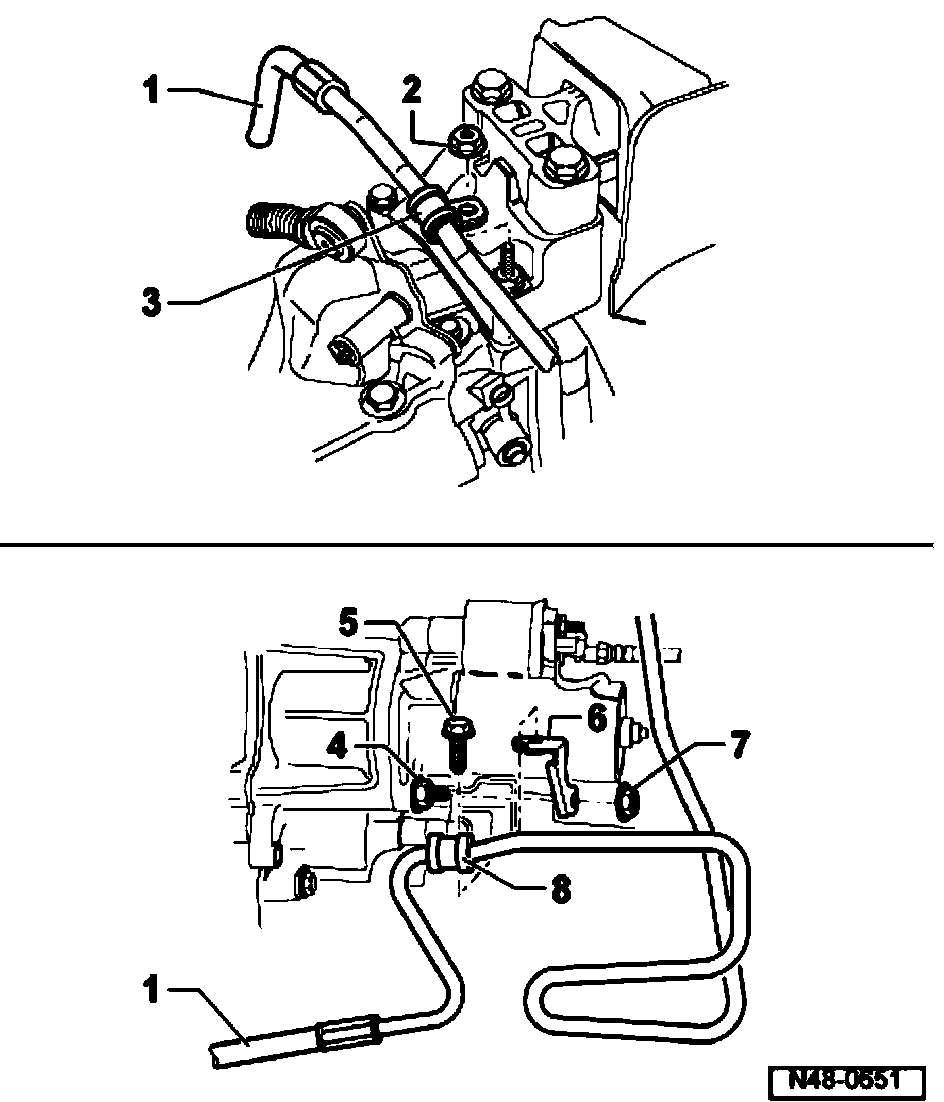 1
2
3
5
6
4
7
8
1
N48-0651