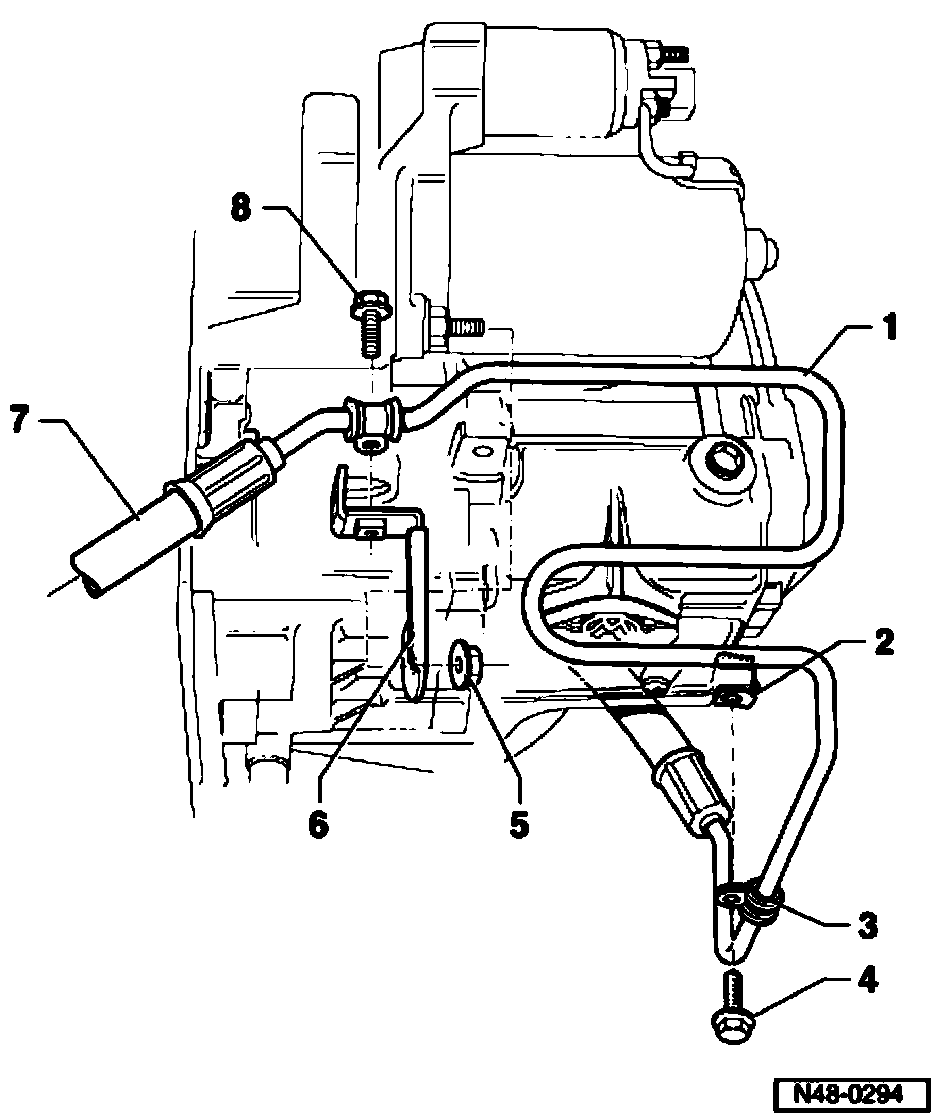 8
1
7
2
6
5
3
4
N48-0294