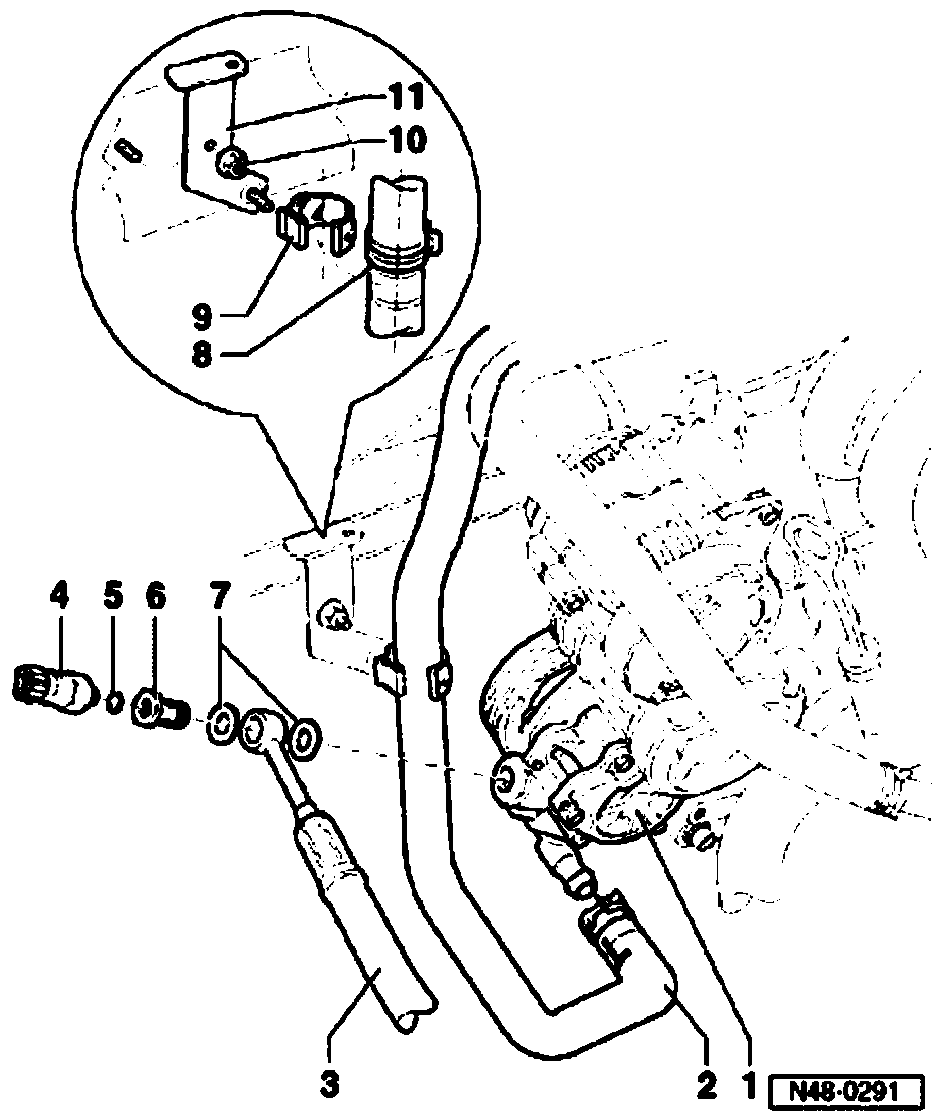 11
10
9
8
4 5 6 7
3
2 1
N48-0291