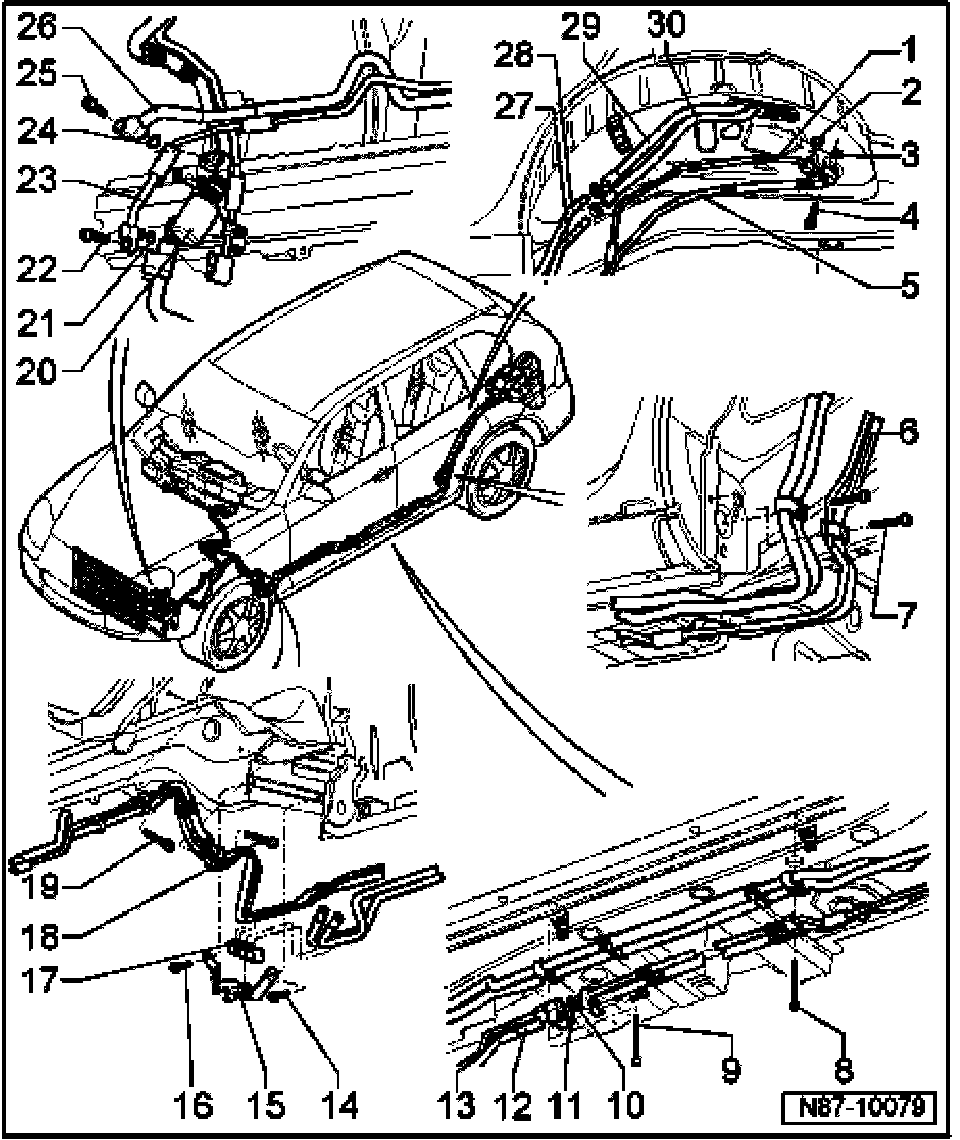 26
25
24
23
22
21
20
29
30
28
27
1
2
3
4
5
6
7
19
18
17
16
15
14
13
12
11
10
9
8
N87-10079