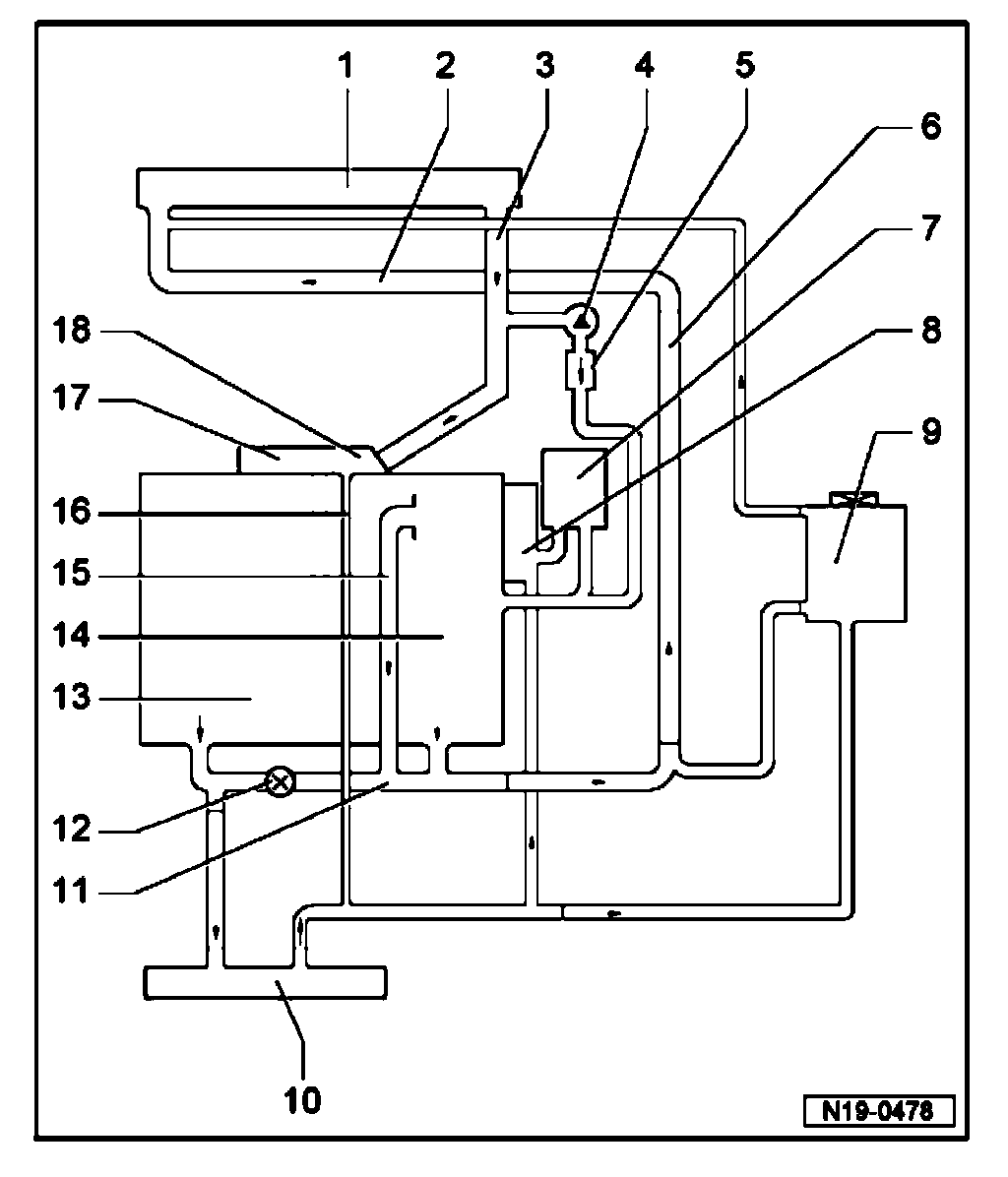 1
2
3
4
5
6
7
8
9
18
17
16
15
14
13
12
11
10
N19-0478