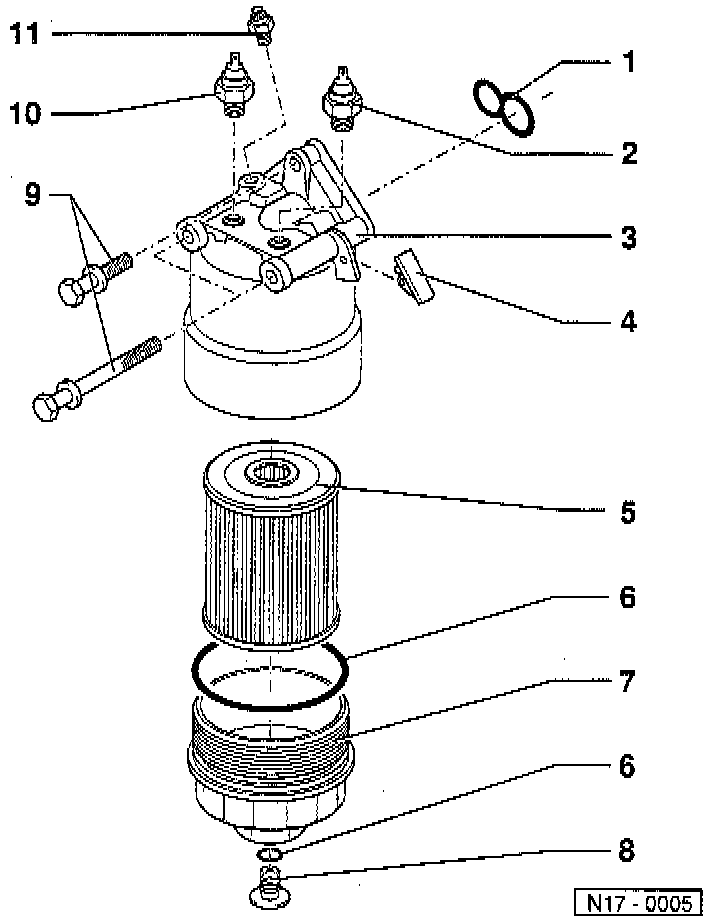 11
10
9
1
2
3
4
5
6
7
6
8
N17 - 0005