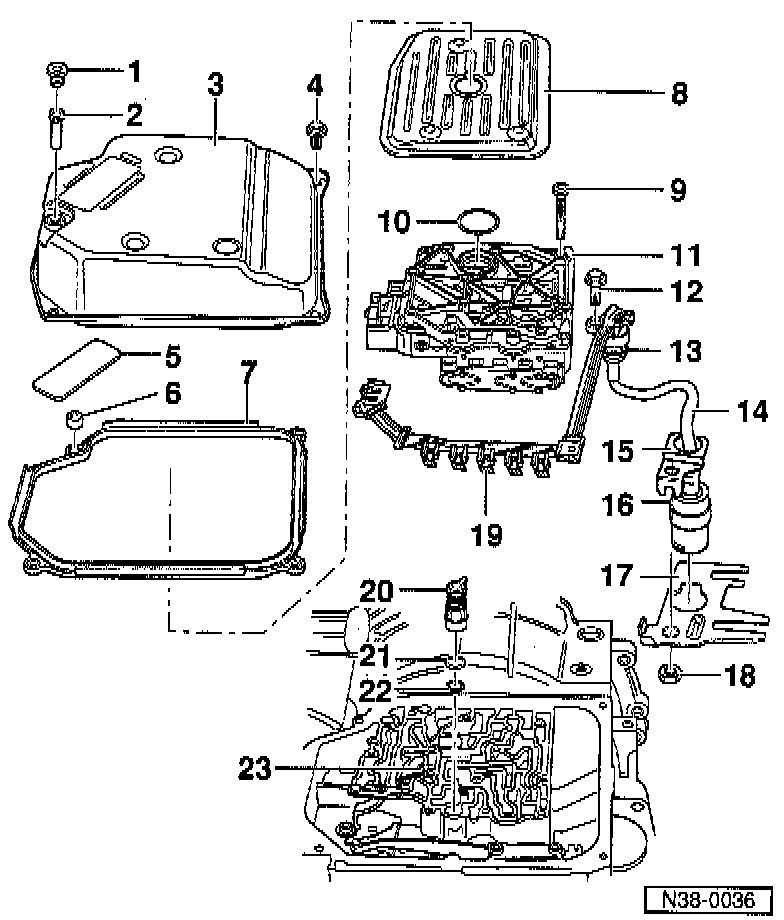 1
2
3
4
5
6
7
8
9
10
11
12
13
14
15
16
17
18
19
20
21
22
23
N38-0036