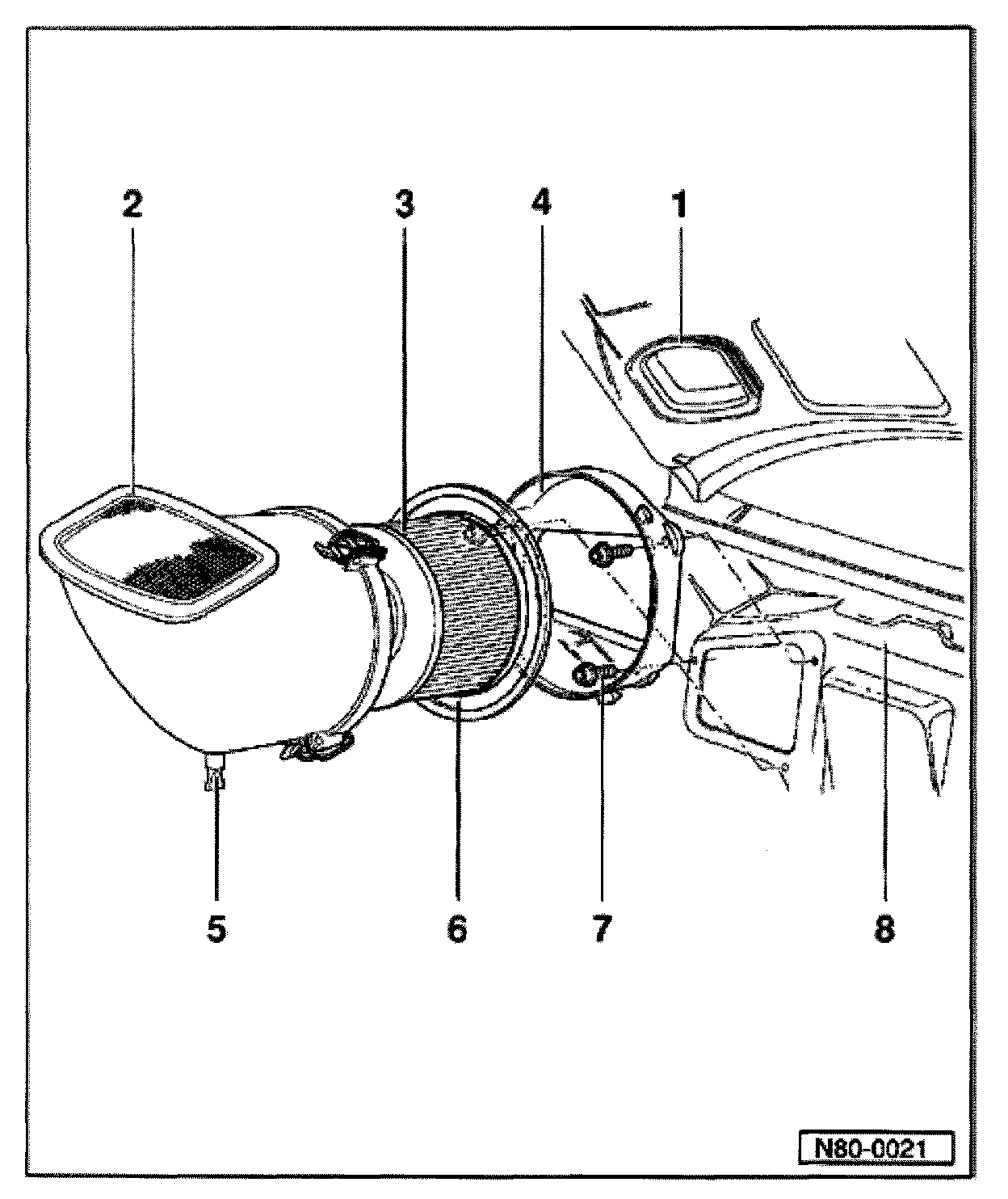 2
3
4
1
5
6
7
8
N80-0021