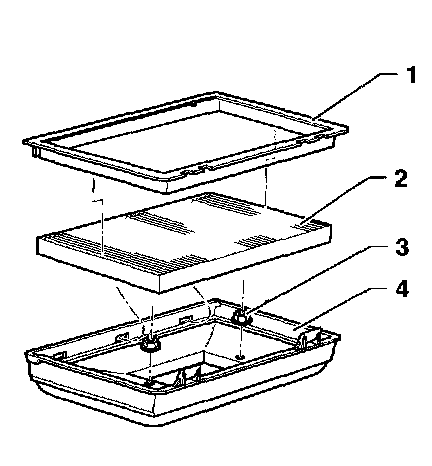 1
2
3
4