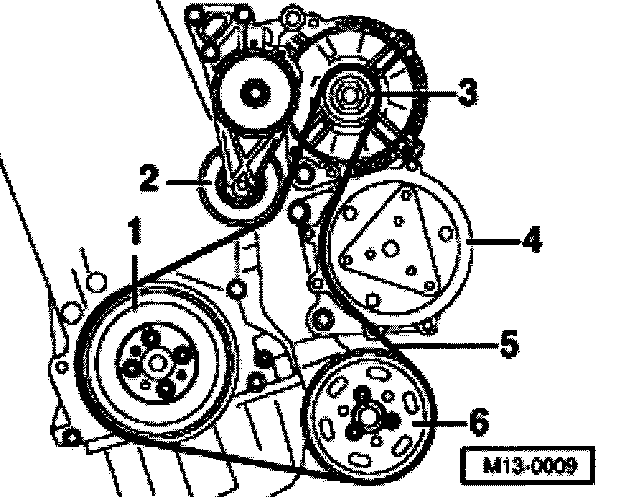 3
2
1
4
5
6
M13-0009