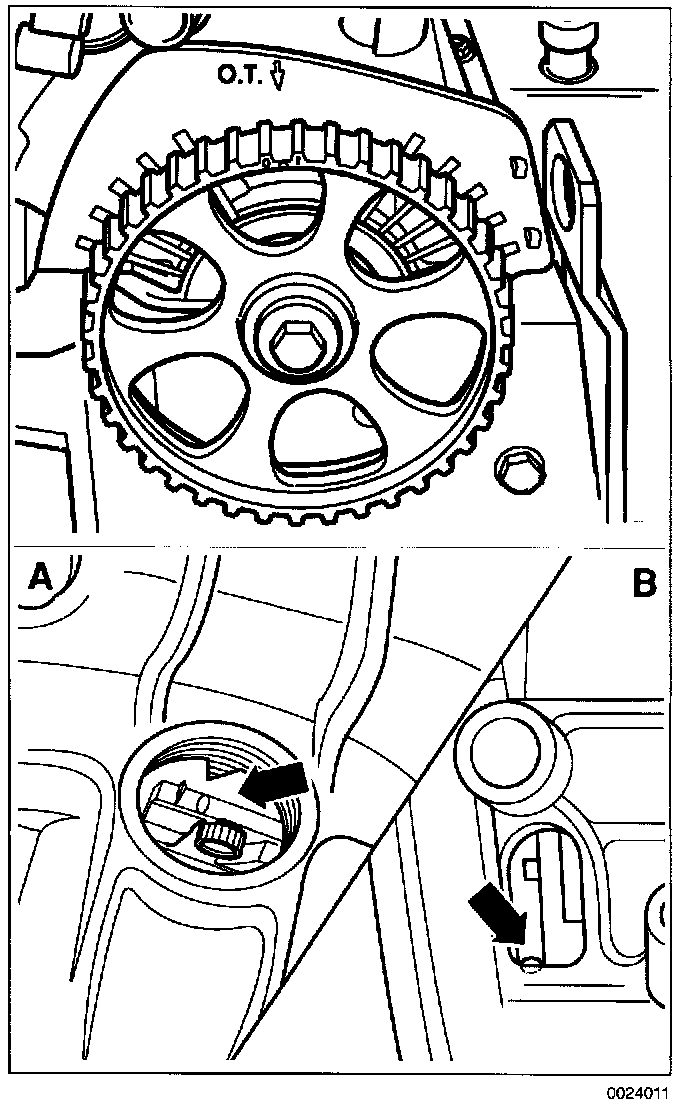 O.T.

A

B

0024011