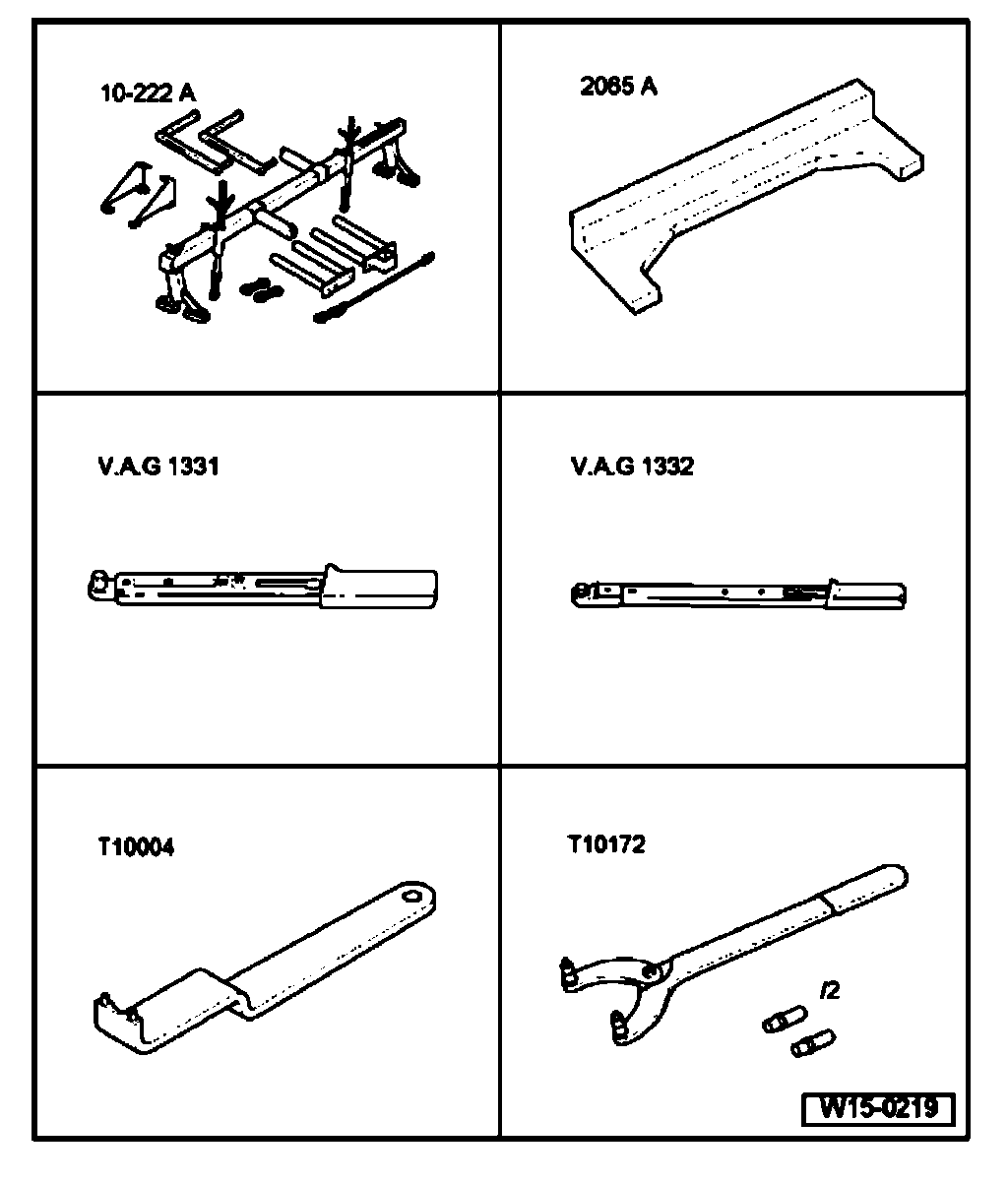 10-222 A

2065 A

V.A.G 1331

V.A.G 1332

T10004

T10172

/2

W15-0219