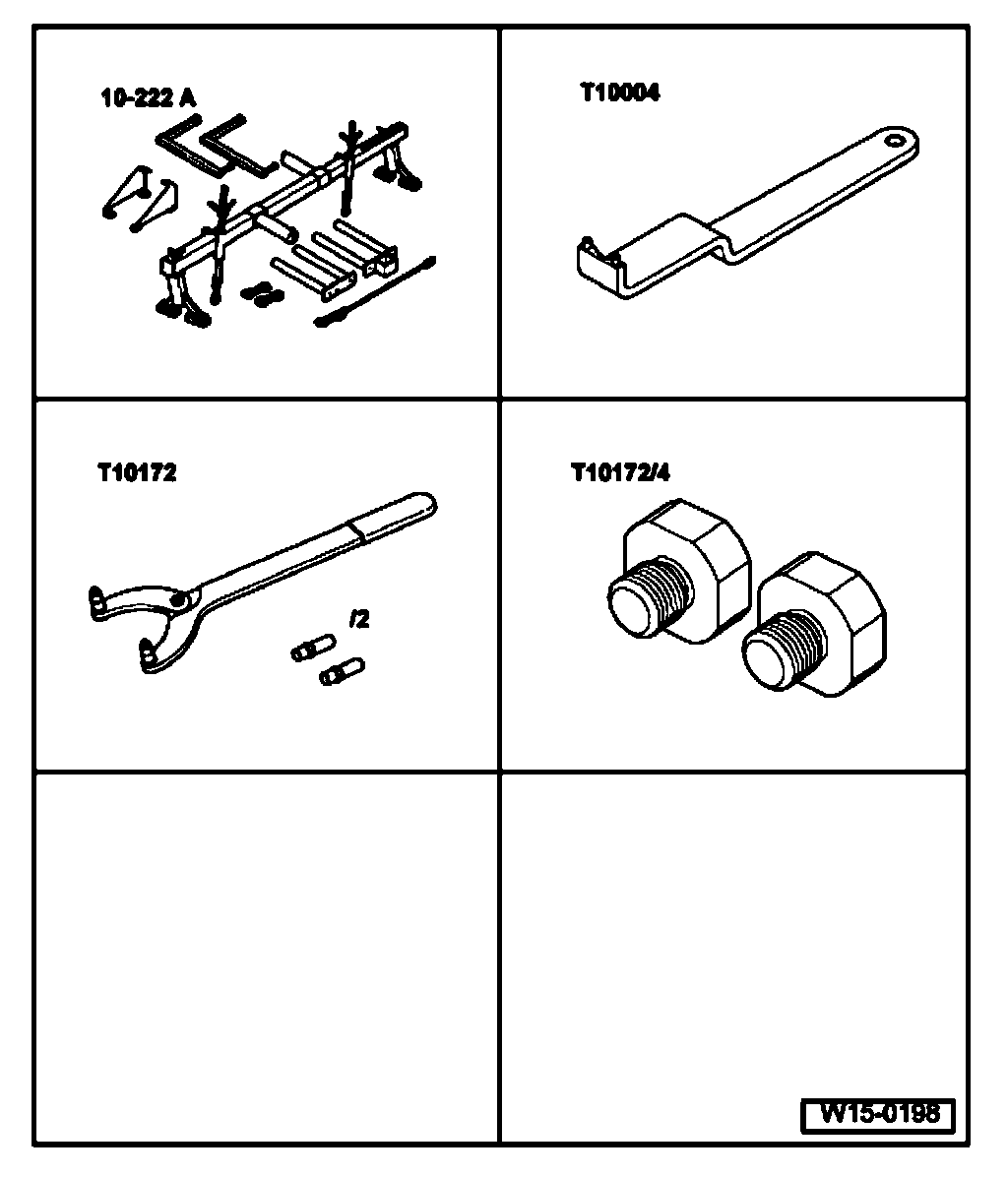 10-222 A

T10004

T10172

/2

T10172/4

W15-0198