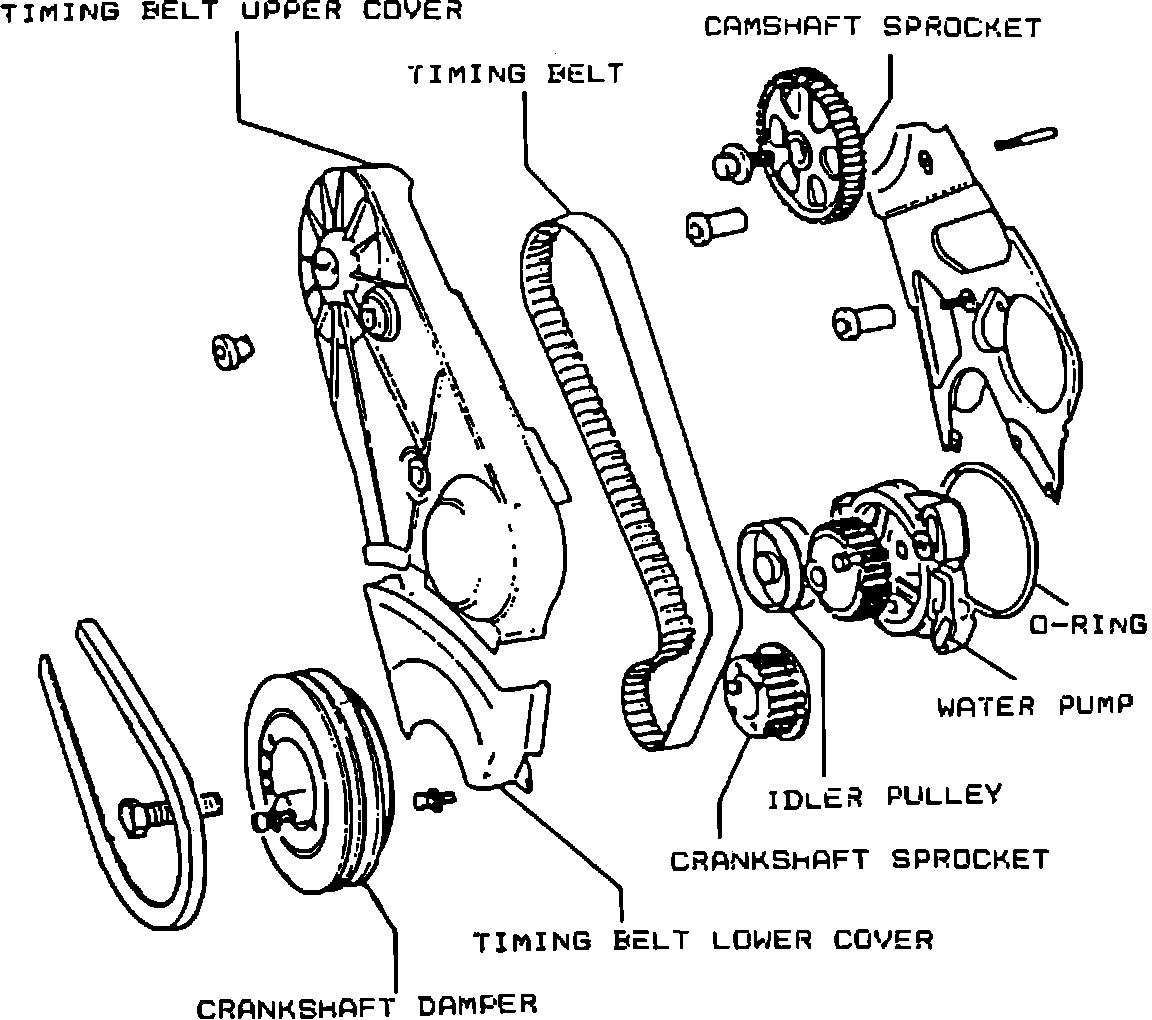 TIMING BELT UPPER COVER

CAMSHAFT SPROCKET

TIMING BELT

O-RING

WATER PUMP

IDLER PULLEY

CRANKSHAFT SPROCKET

TIMING BELT LOWER COVER

CRANKSHAFT DAMPER