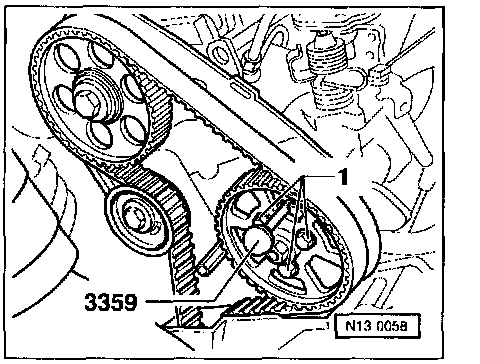 1

3359

N13 0058