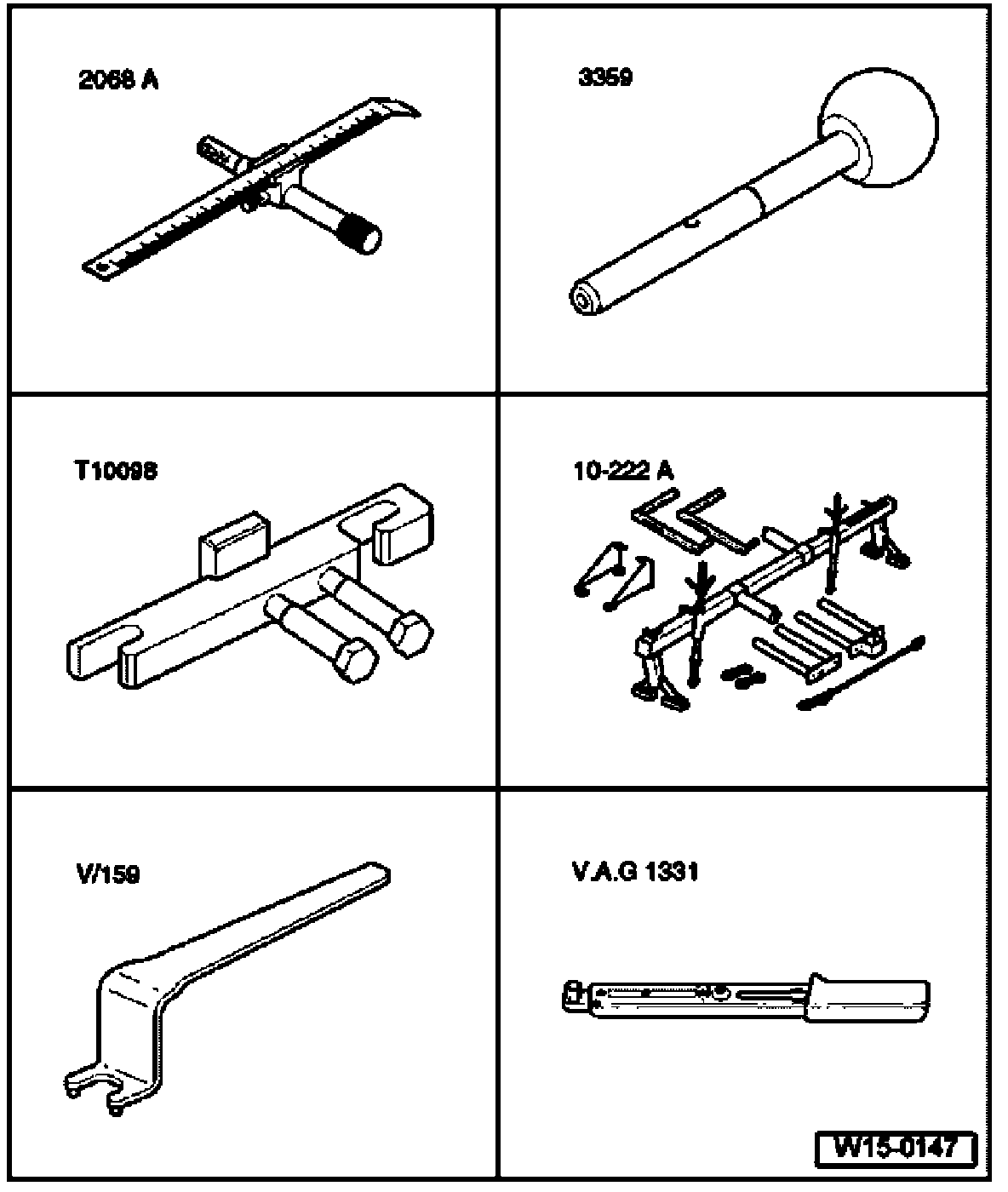 2068 A

3359

T10098

10-222 A

V/159

V.A.G 1331

W15-0147