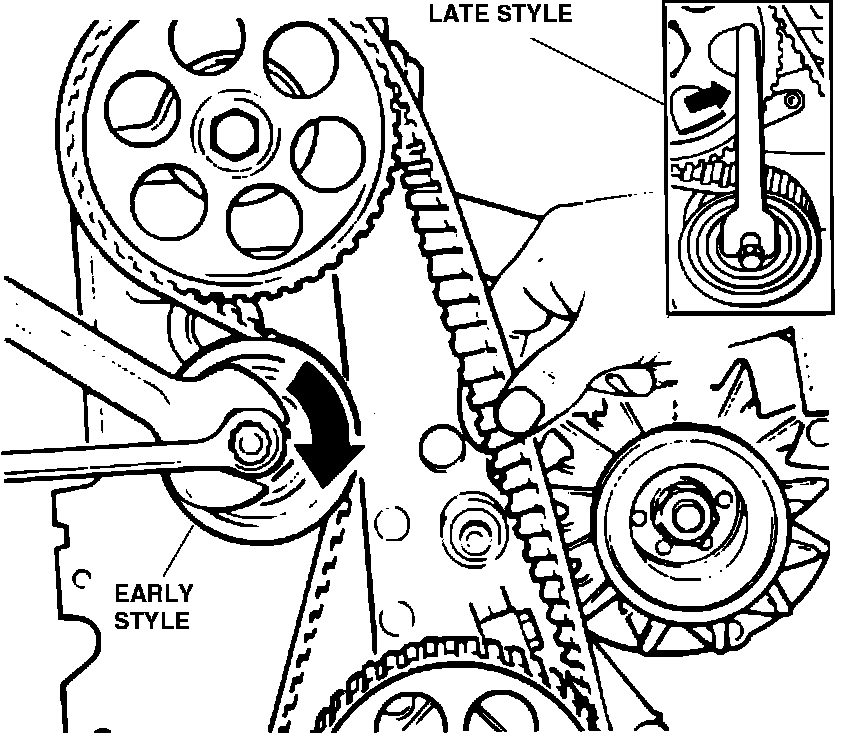 LATE STYLE

EARLY STYLE