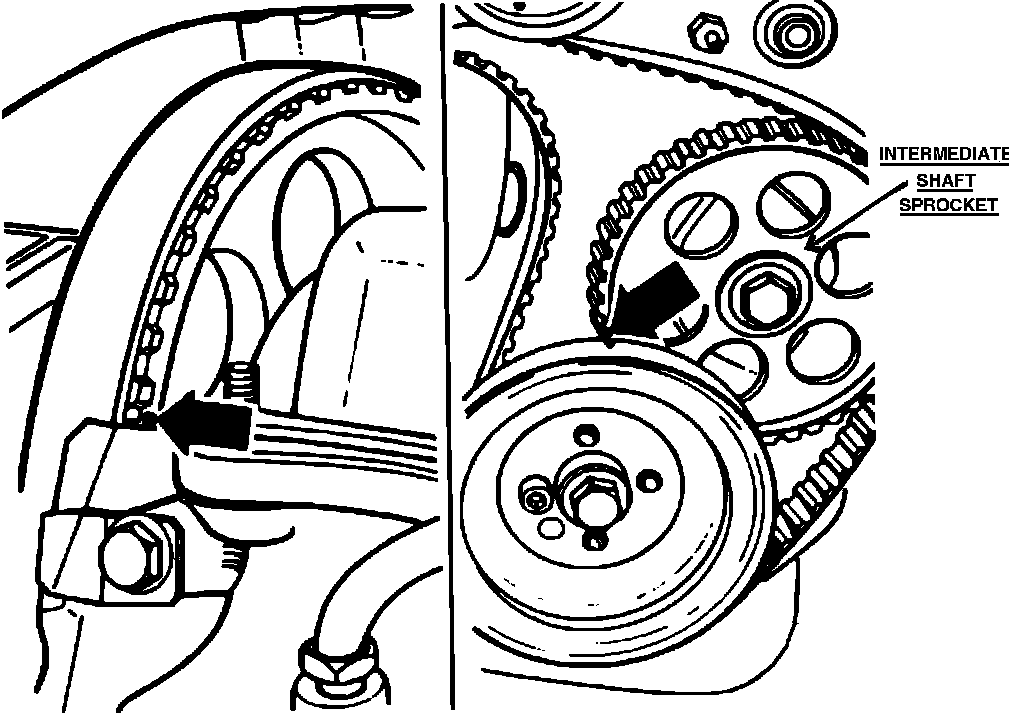 INTERMEDIATE
SHAFT
SPROCKET