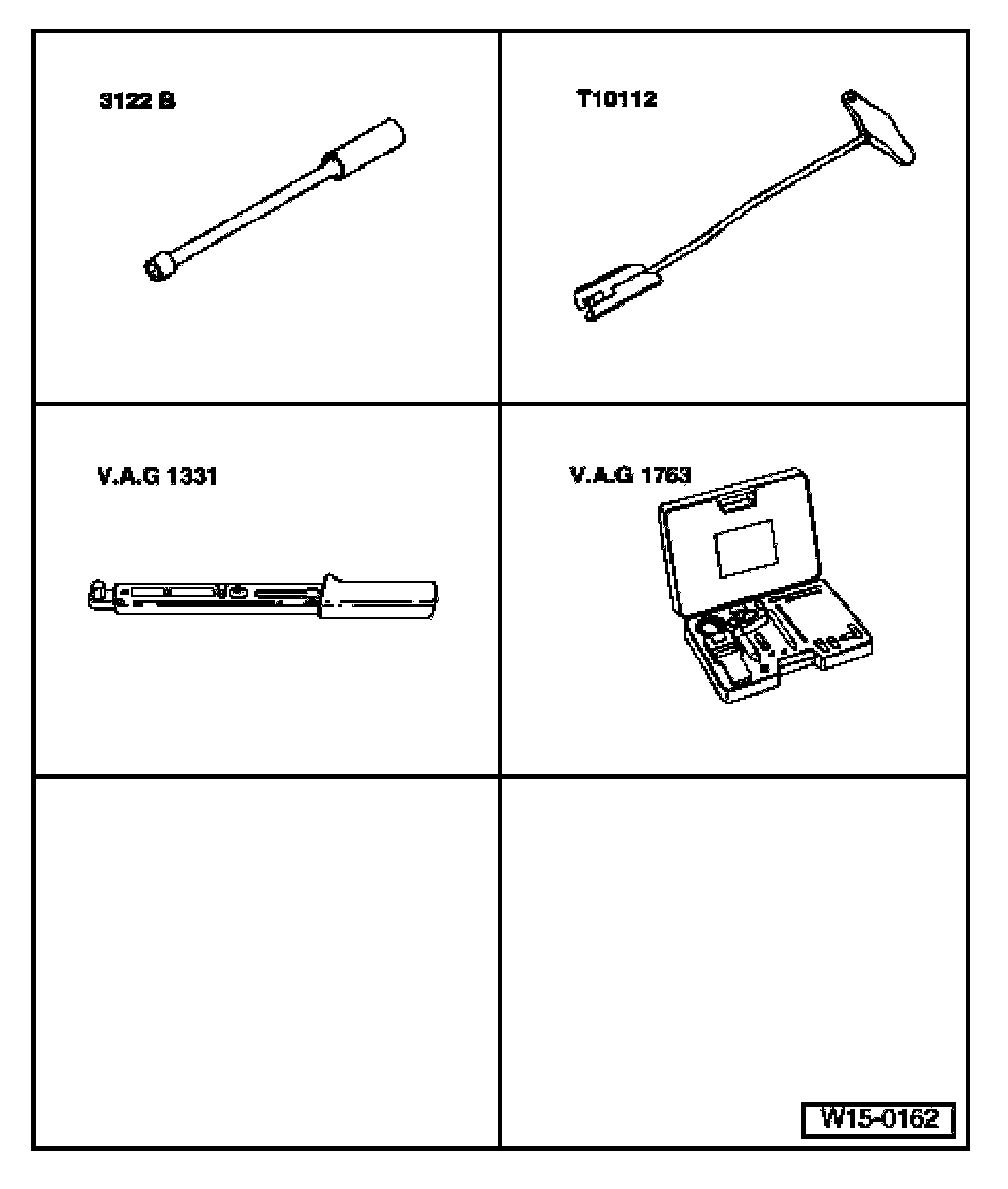 3122 B

T10112

V.A.G 1331

V.A.G 1763

W15-0162