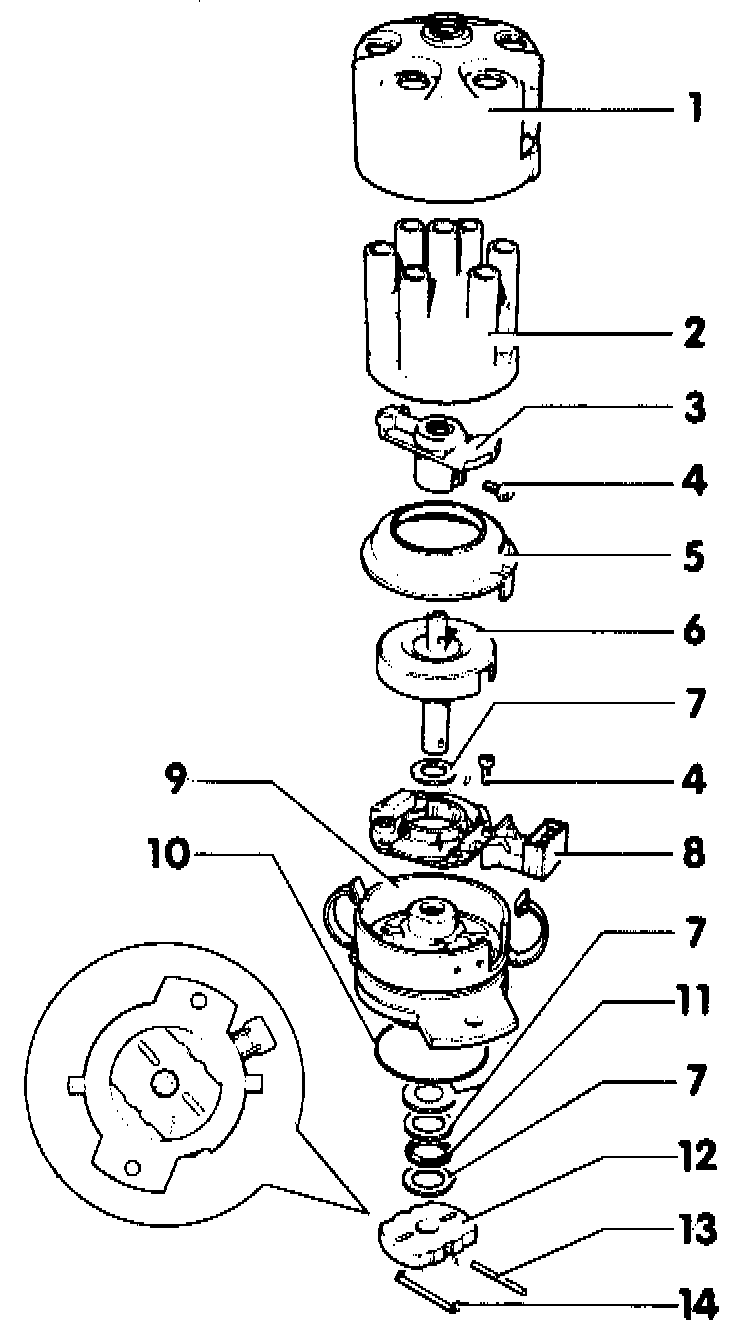 1
2
3
4
5
6
7
9
4
10
8
7
11
7
12
13
14