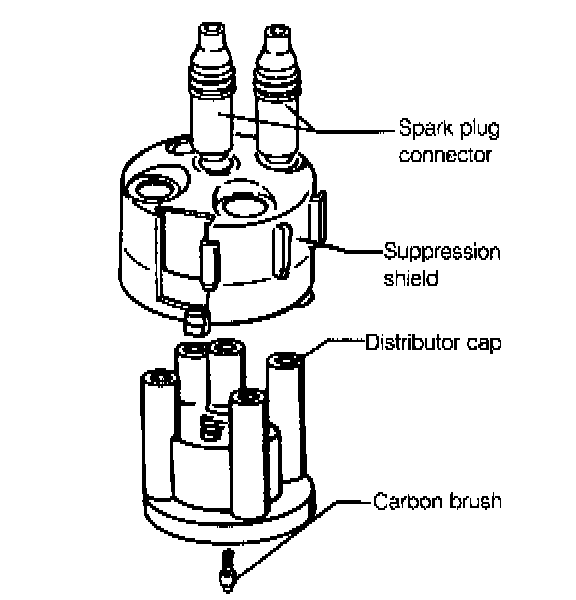 Spark plug connector

Suppression shield

Distributor cap

Carbon brush