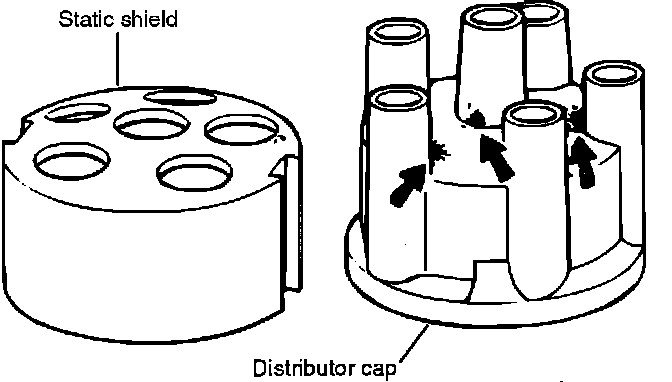 Static shield

Distributor cap