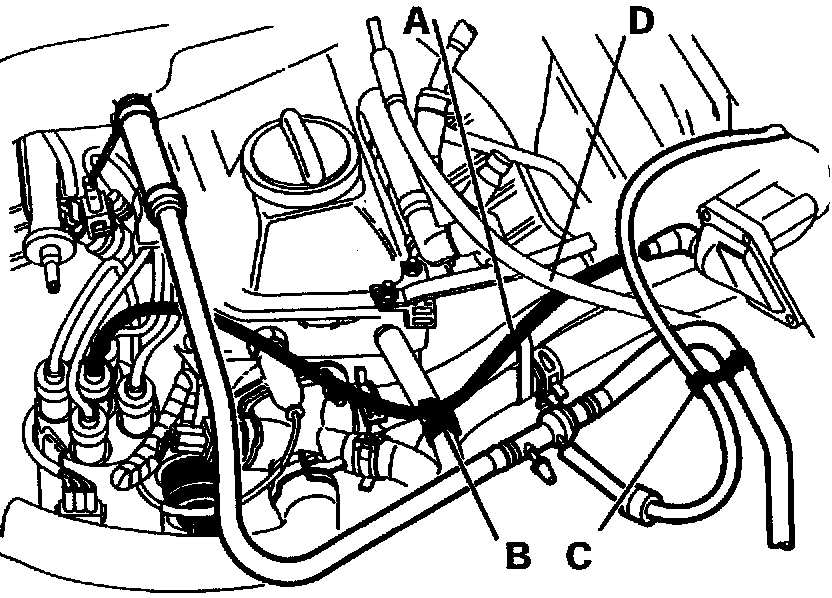 A
D
B
C