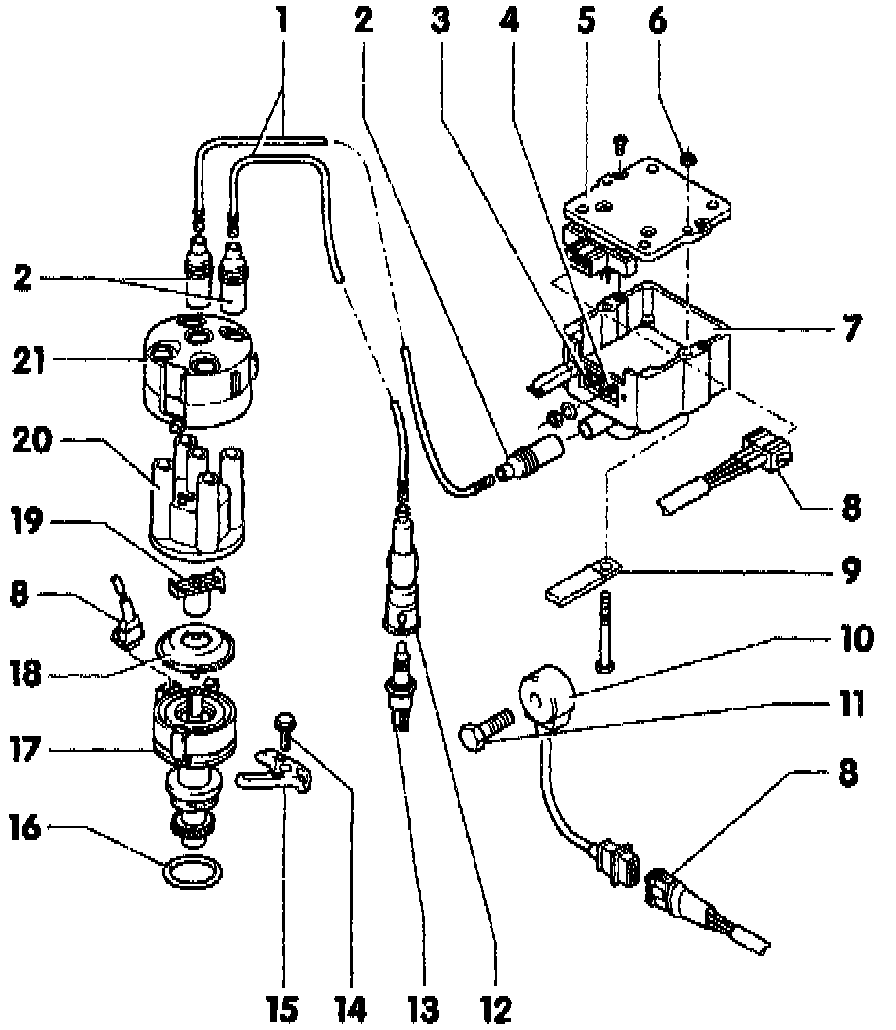 1 2 3 4 5 6
2
21
20
19
8
18
17
16
7
8
9
10
11
8
15 14 13 12