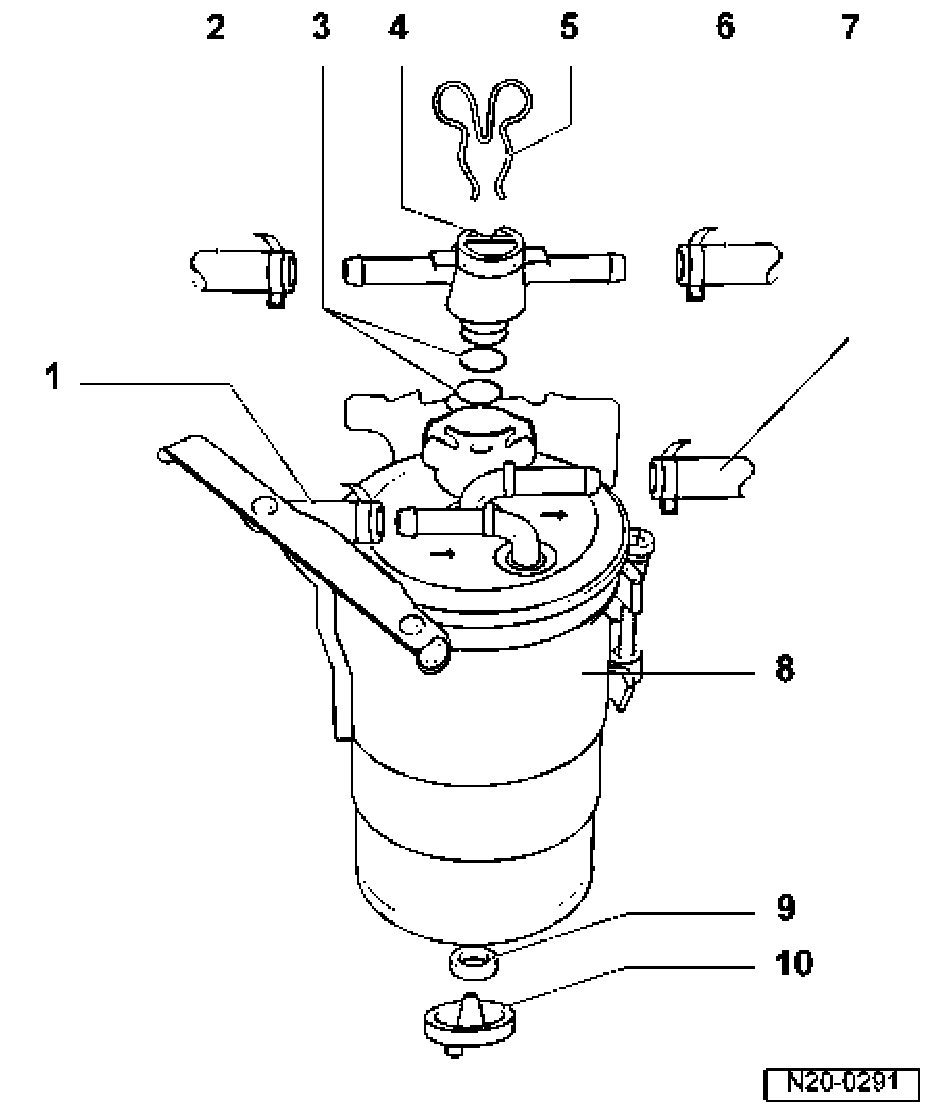 2 3 4 5 6 7

1

8

9

10

N20-0291