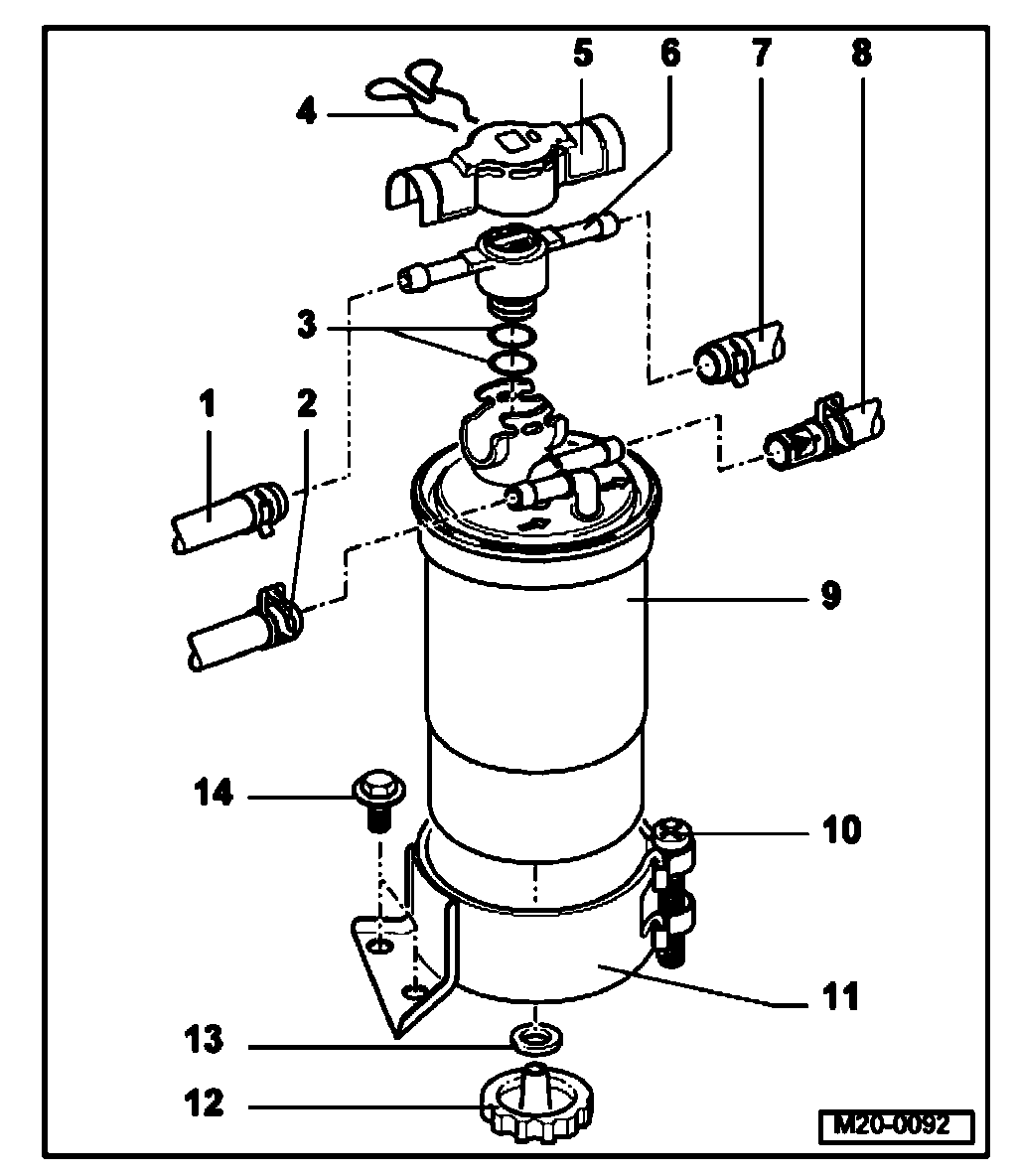 4
5
6
7
8
3
1
2
9
14
10
11
13
12
M20-0092