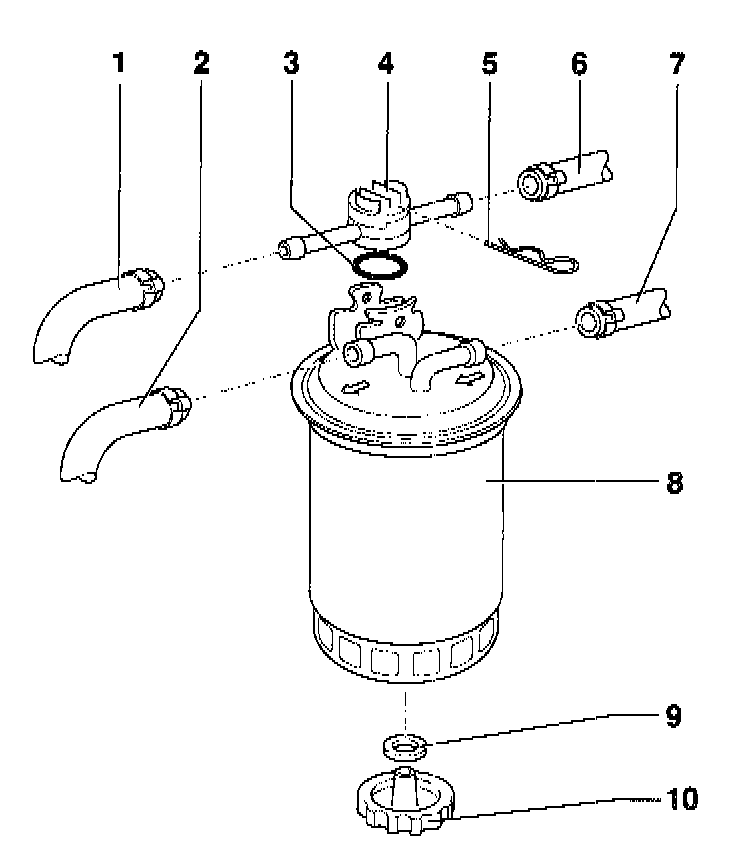 1 2 3 4 5 6 7

8

9

10