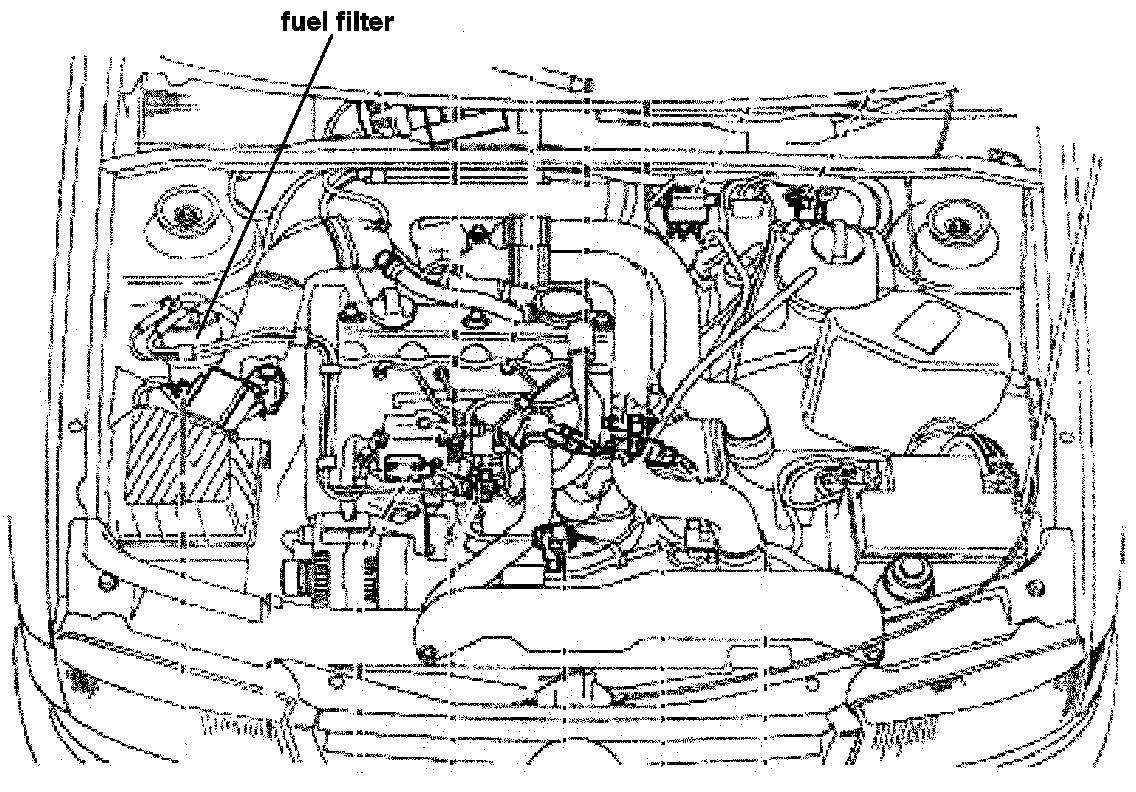 fuel filter